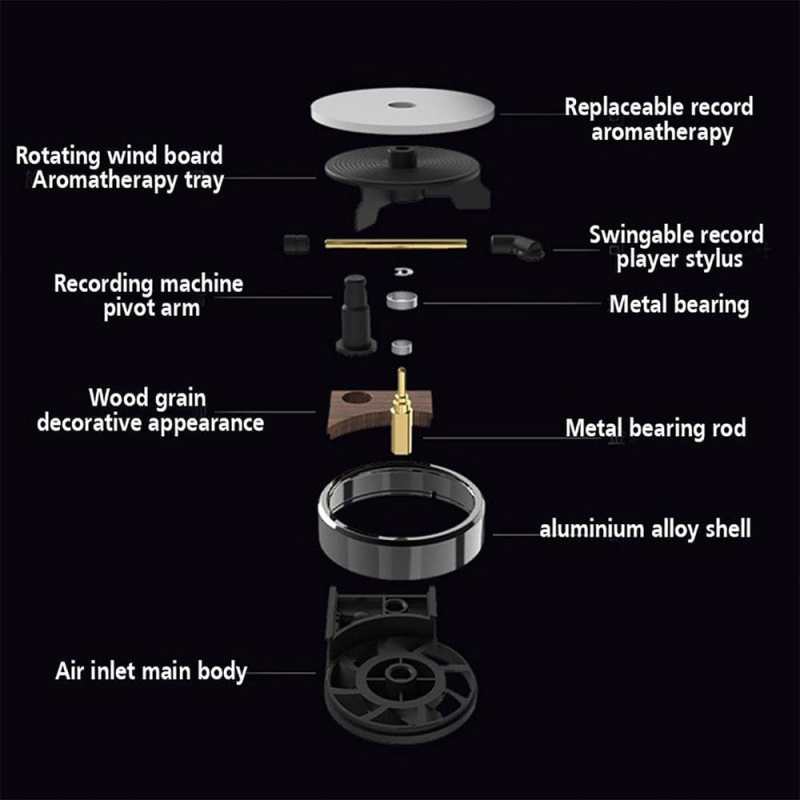 Replaceable record aromatherapy

Rotating wind board Aromatherapy tray

Swingable record player stylus

Recording machine pivot arm

Metal bearing

Wood grain decorative appearance

Metal bearing rod

aluminium alloy shell

Air inlet main body