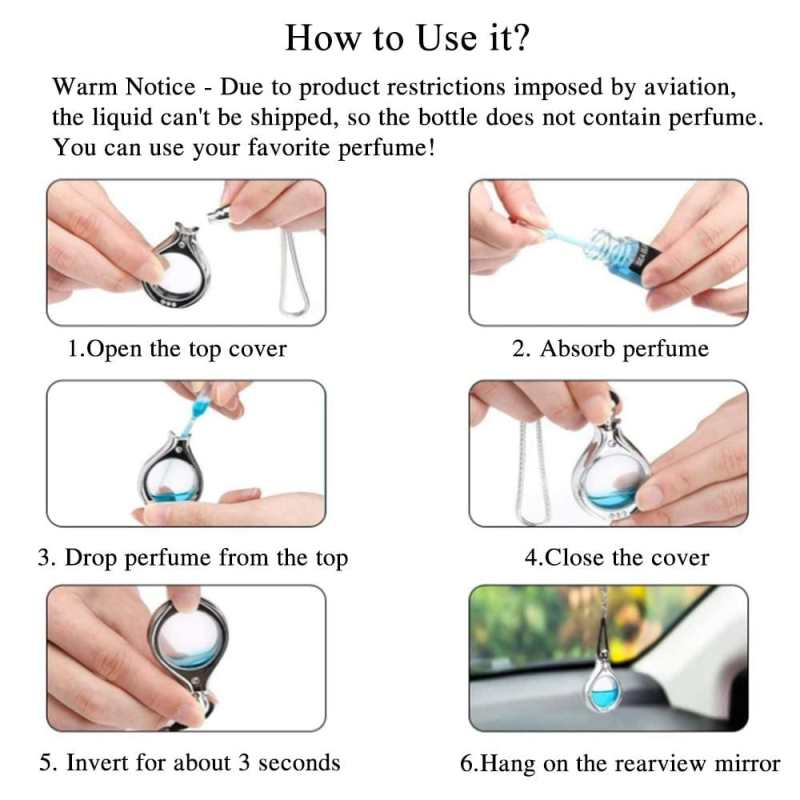 How to Use it?

Warm Notice - Due to product restrictions imposed by aviation, the liquid can't be shipped, so the bottle does not contain perfume. You can use your favorite perfume!

1.Open the top cover

2. Absorb perfume

3. Drop perfume from the top

4.Close the cover

5. Invert for about 3 seconds

6.Hang on the rearview mirror