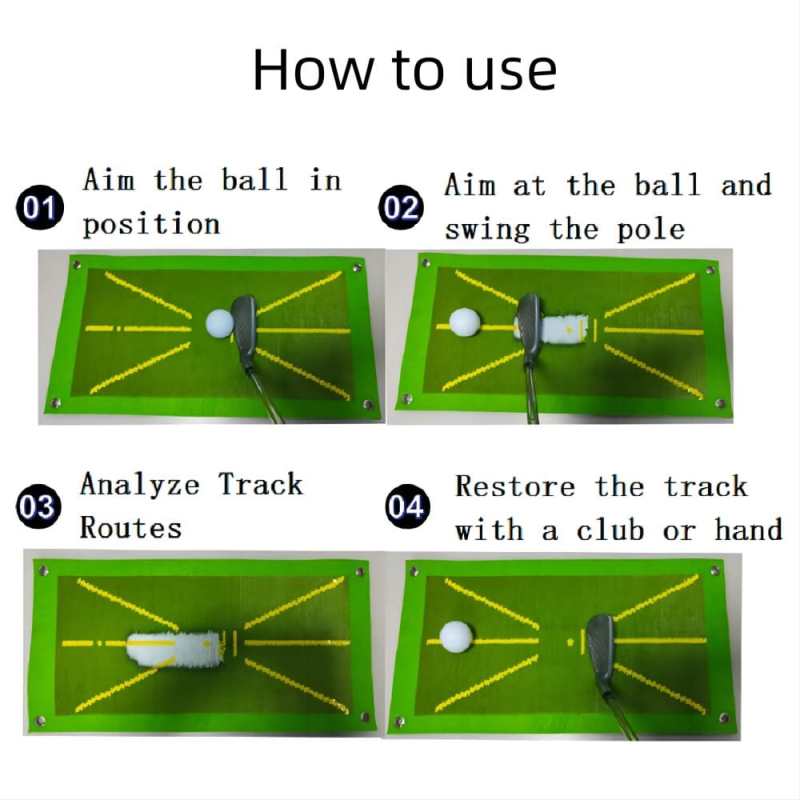 How to use

01 Aim the ball in position

02 Aim at the ball and swing the pole

03 Analyze Track Routes

04 Restore the track with a club or hand