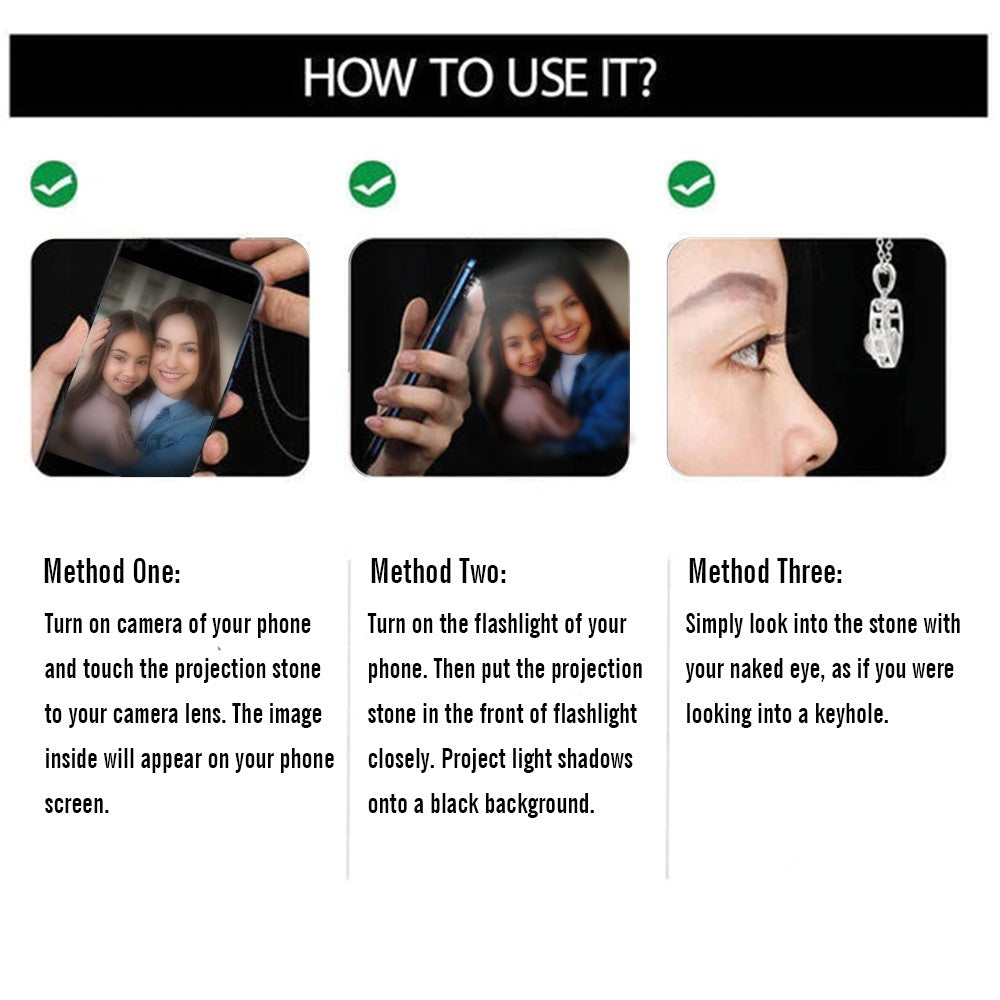 HOW TO USE IT?

Method One:
Turn on camera of your phone and touch the projection stone to your camera lens. The image inside will appear on your phone screen.

Method Two:
Turn on the flashlight of your phone. Then put the projection stone in the front of flashlight closely. Project light shadows onto a black background.

Method Three:
Simply look into the stone with your naked eye, as if you were looking into a keyhole.