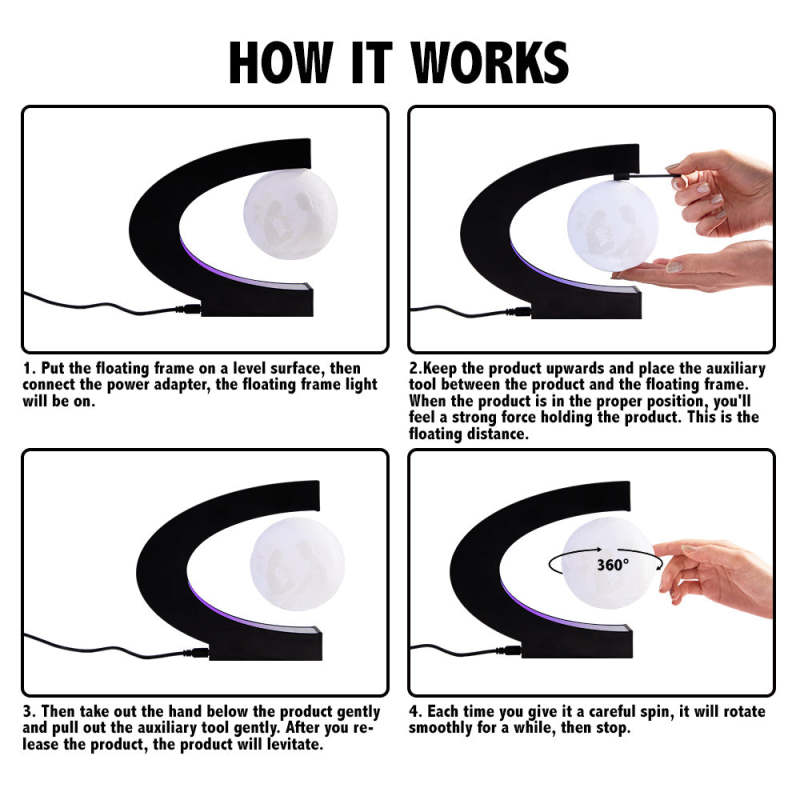 HOW IT WORKS

1. Put the floating frame on a level surface, then connect the power adapter, the floating frame light will be on.

2.Keep the product upwards and place the auxiliary tool between the product and the floating frame. When the product is in the proper position, you'll feel a strong force holding the product. This is the floating distance.

3. Then take out the hand below the product gently and pull out the auxiliary tool gently. After you release the product, the product will levitate.

360°

4. Each time you give it a careful spin, it will rotate smoothly for a while, then stop.