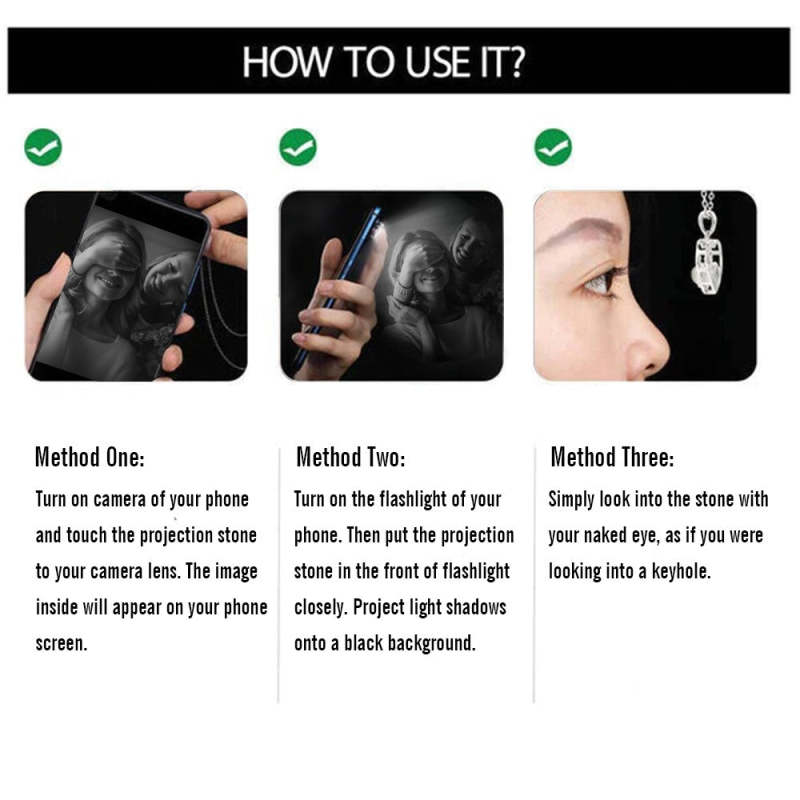 HOW TO USE IT?

Method One:

Turn on camera of your phone and touch the projection stone to your camera lens. The image inside will appear on your phone screen.

Method Two:

Turn on the flashlight of your phone. Then put the projection stone in the front of flashlight closely. Project light shadows onto a black background.

Method Three:

Simply look into the stone with your naked eye, as if you were looking into a keyhole.