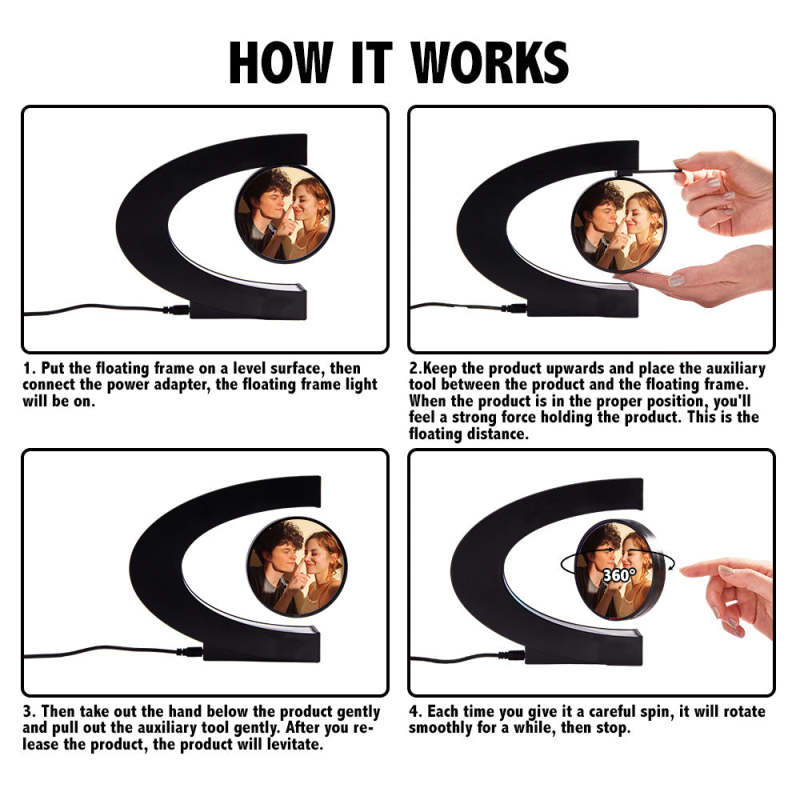 HOW IT WORKS

1. Put the floating frame on a level surface, then connect the power adapter, the floating frame light will be on.

2.Keep the product upwards and place the auxiliary tool between the product and the floating frame. When the product is in the proper position, you'll feel a strong force holding the product. This is the floating distance.

3. Then take out the hand below the product gently and pull out the auxiliary tool gently. After you release the product, the product will levitate.

360°

4. Each time you give it a careful spin, it will rotate smoothly for a while, then stop.