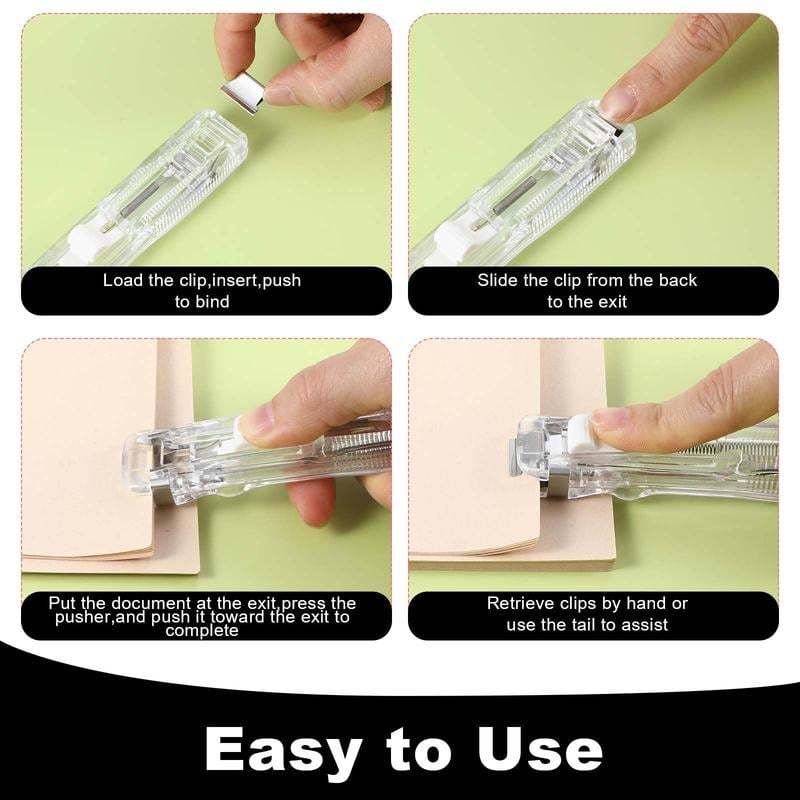 Load the clip,insert,push to bind

Slide the clip from the back to the exit

Put the document at the exit,press the pusher,and push it toward the exit to complete

Retrieve clips by hand or use the tail to assist

Easy to Use