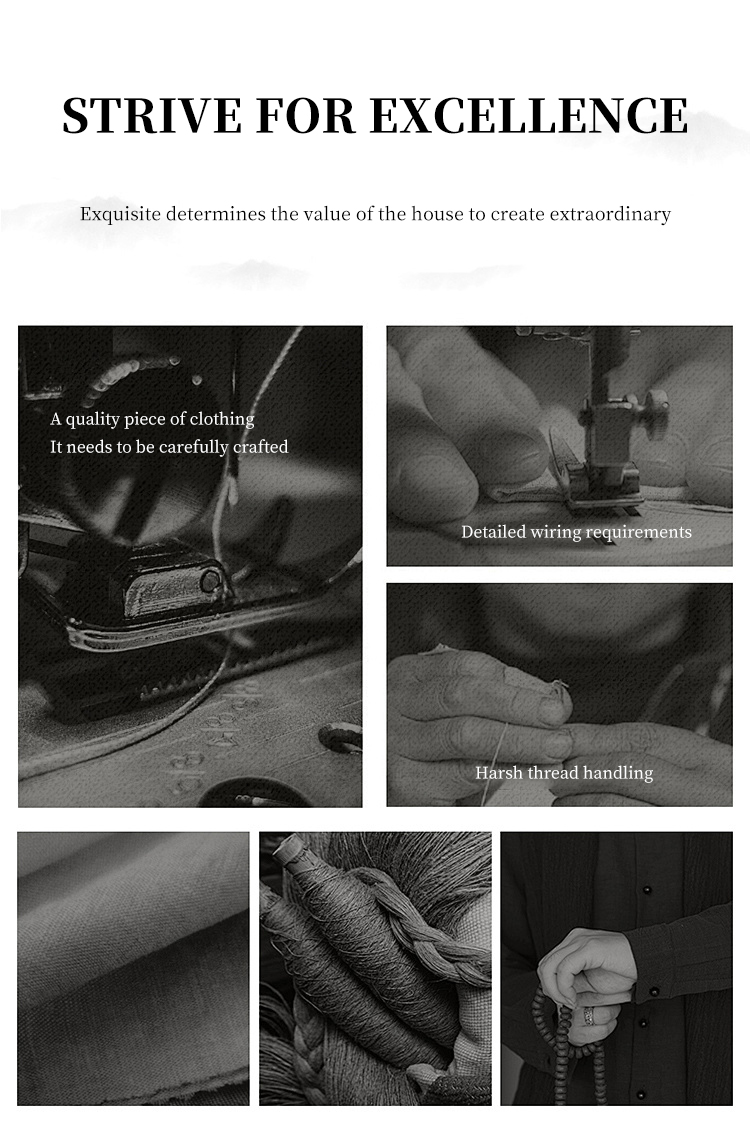 STRIVE FOR EXCELLENCE

Exquisite determines the value of the house to create extraordinary

A quality piece of clothing
It needs to be carefully crafted

Detailed wiring requirements

Harsh thread handling