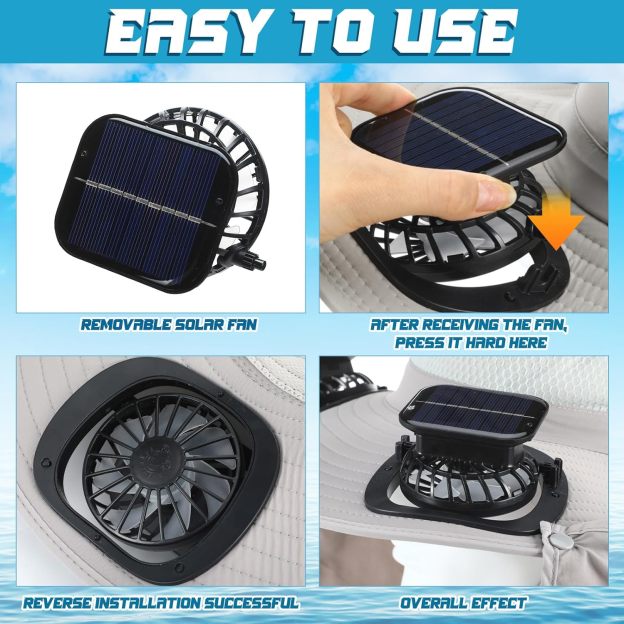 EASY TO USE

REMOVABLE SOLAR FAN

AFTER RECEIVING THE FAN, PRESS IT HARD HERE

REVERSE INSTALLATION SUCCESSFUL

OVERALL EFFECT