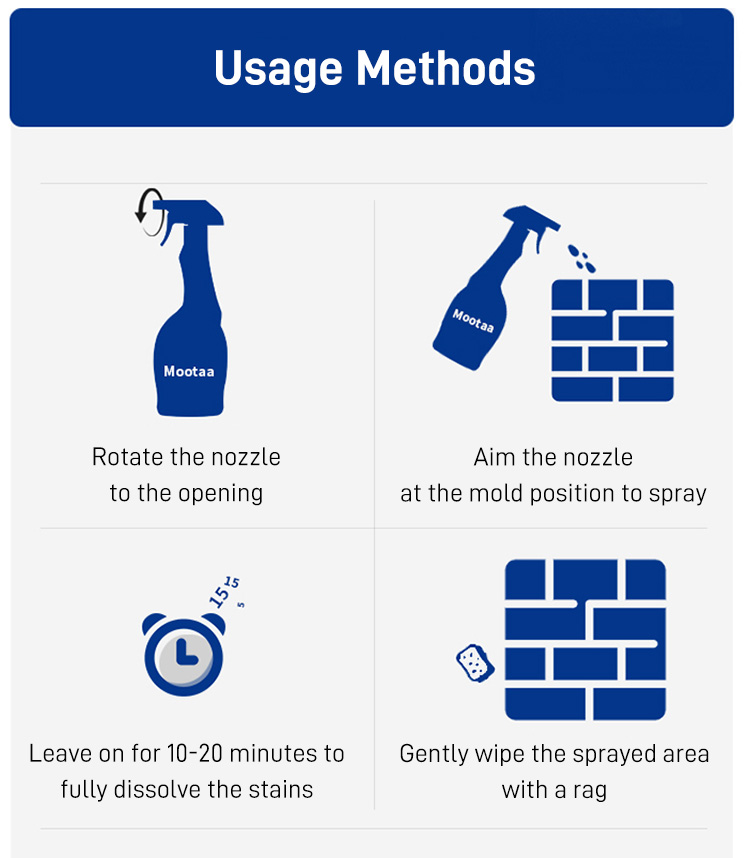 Usage Methods

Mootaa

Rotate the nozzle to the opening

Mootaa

Aim the nozzle at the mold position to spray

15 15 5

Leave on for 10-20 minutes to fully dissolve the stains

Gently wipe the sprayed area with a rag