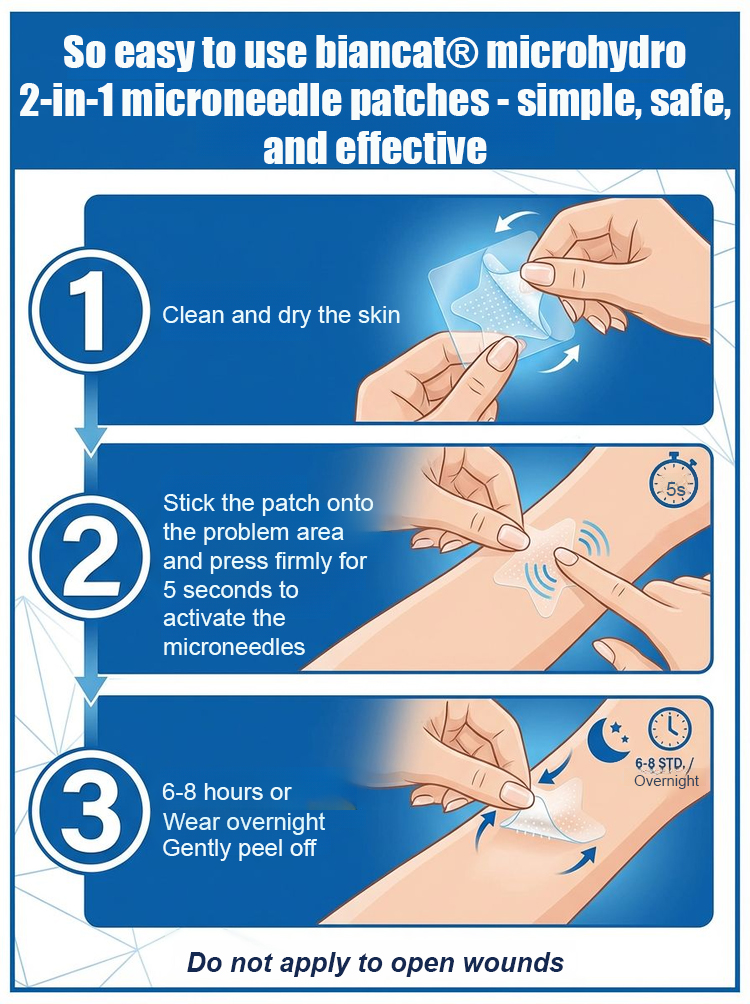 So easy to use biancat® microhydro 2-in-1 microneedle patches - simple, safe, and effective

1

Clean and dry the skin

2

Stick the patch onto the problem area and press firmly for 5 seconds to activate the microneedles

5s

3

6-8 hours or Wear overnight Gently peel off

6-8 STD. / Overnight

Do not apply to open wounds