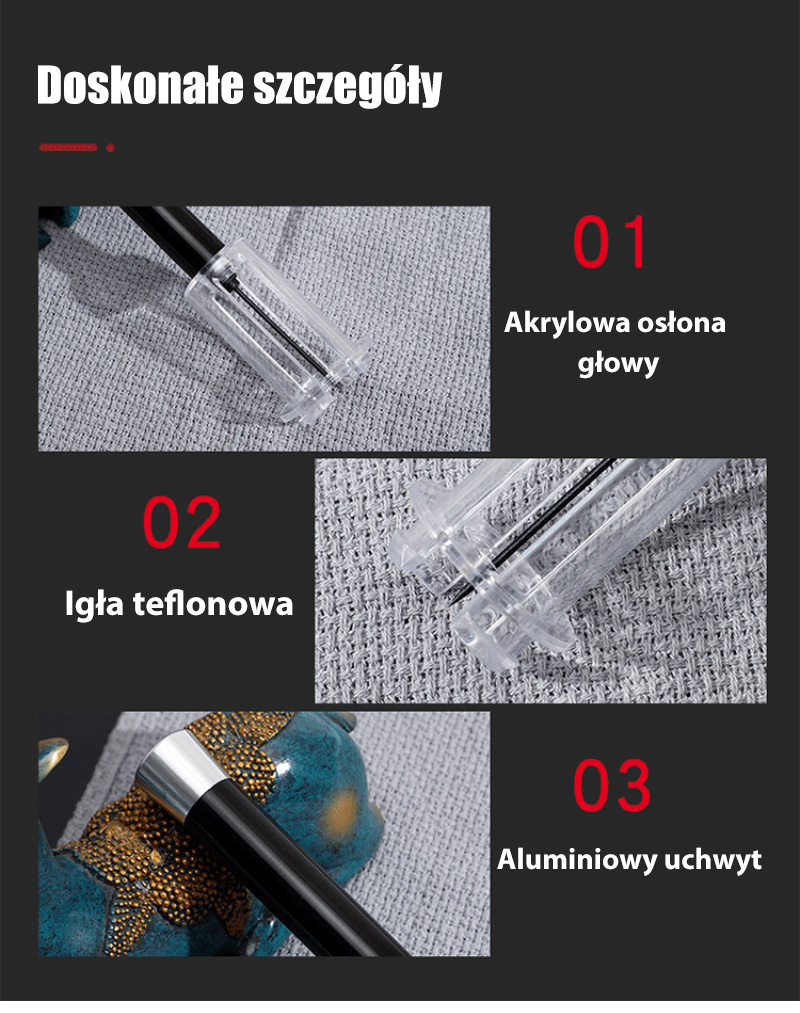 Doskonałe szczegóły

01

Akrylowa osłona głowy

02

Igła teflonowa

03

Aluminiowy uchwyt