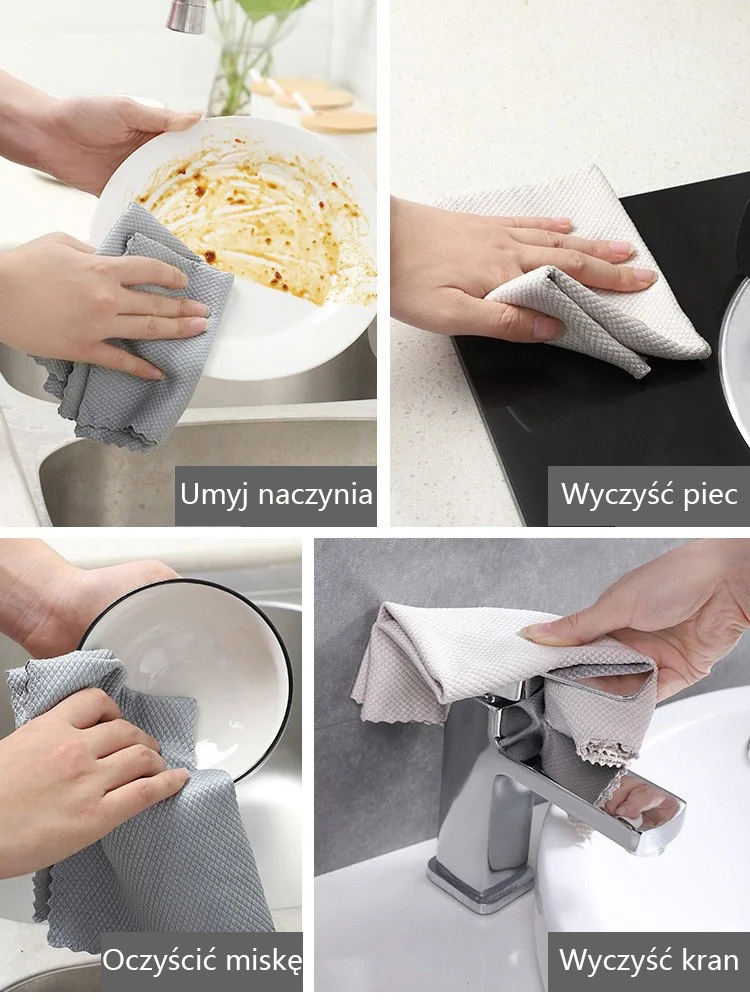 Umyj naczynia

Wyczyść piec

Oczyścić miskę

Wyczyść kran