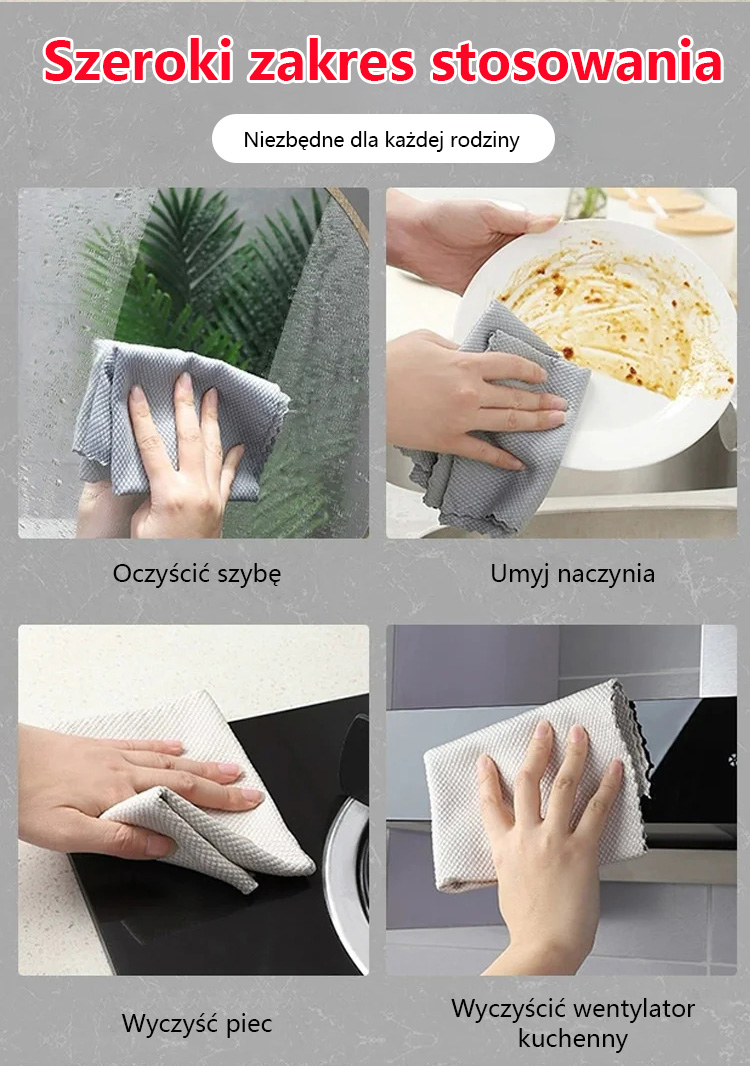 Szeroki zakres stosowania

Niezbędne dla każdej rodziny

Oczyścić szybę

Umyj naczynia

Wyczyść piec

Wyczyścić wentylator kuchenny