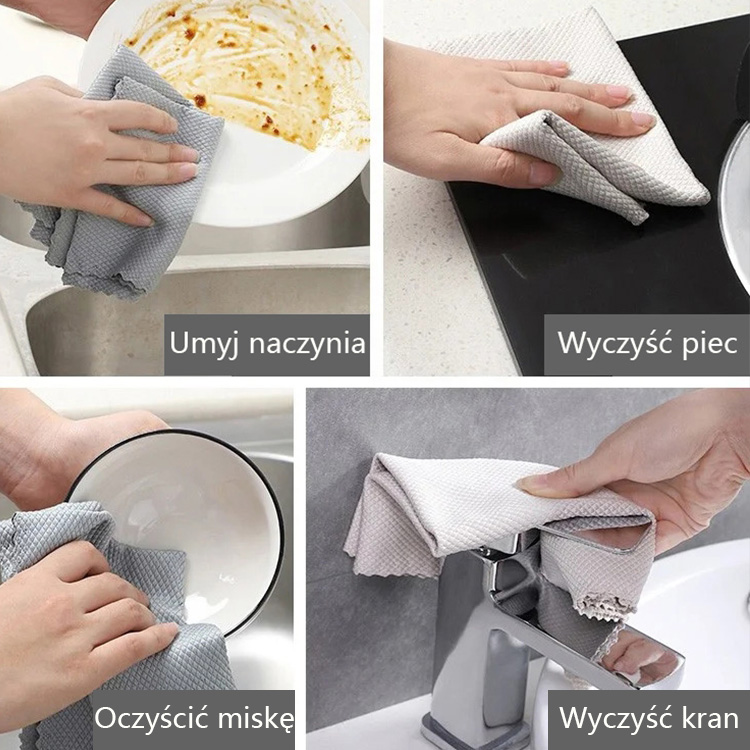 Umyj naczynia

Wyczyść piec

Oczyścić miskę

Wyczyść kran