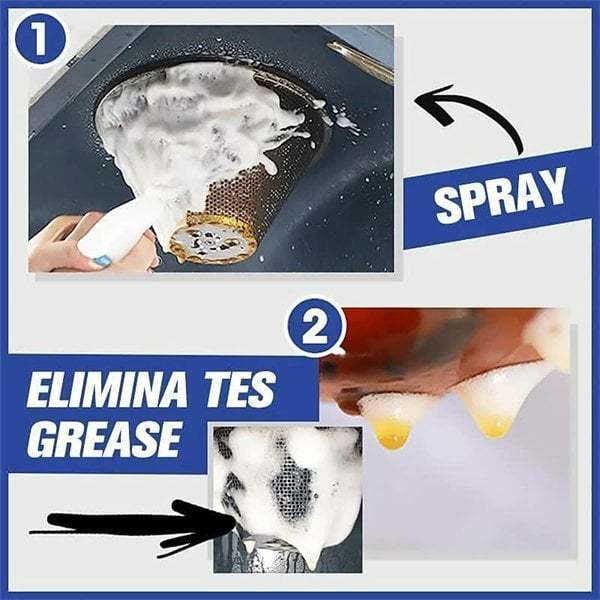 1

SPRAY

2

ELIMINA TES GREASE