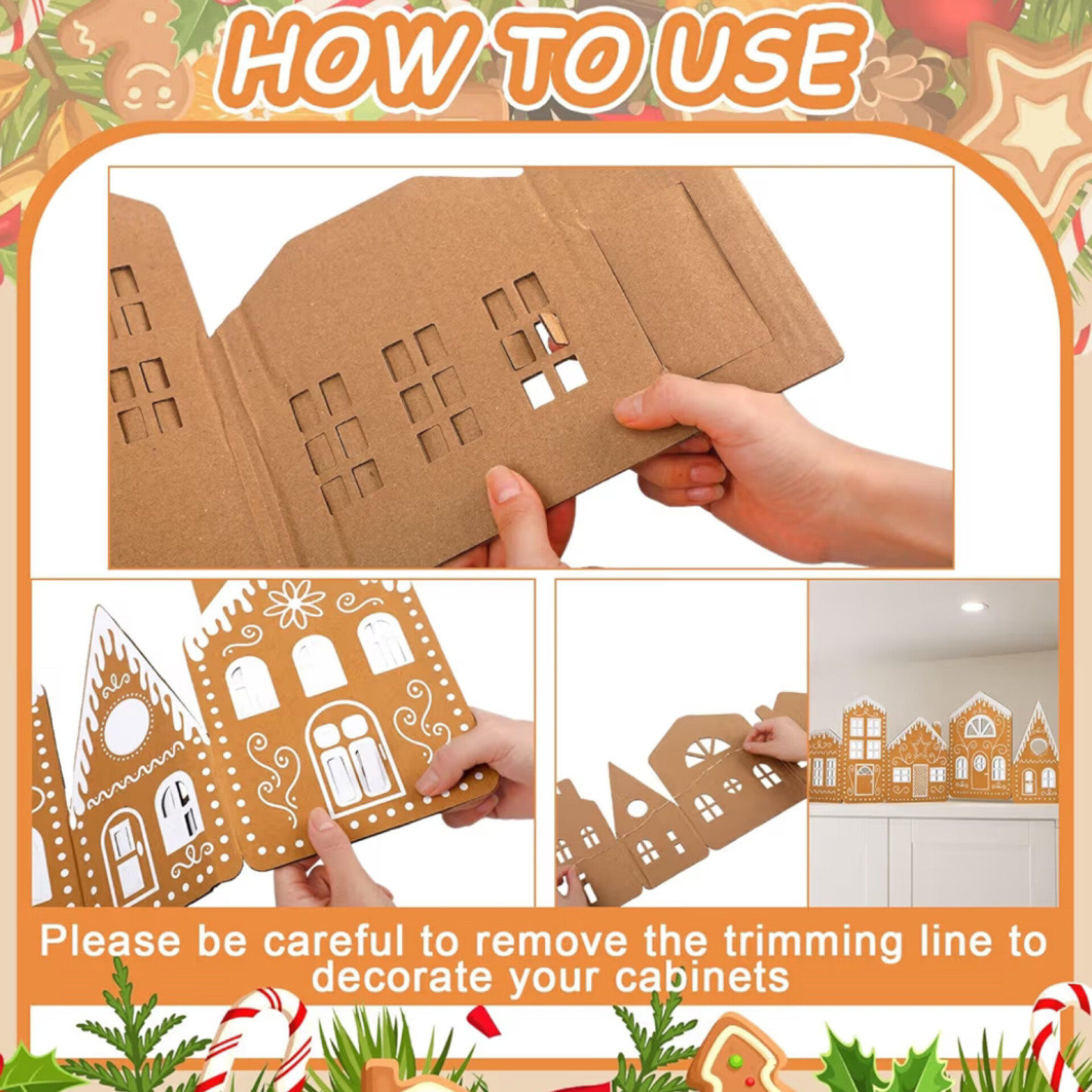 HOW TO USE

Please be careful to remove the trimming line to decorate your cabinets