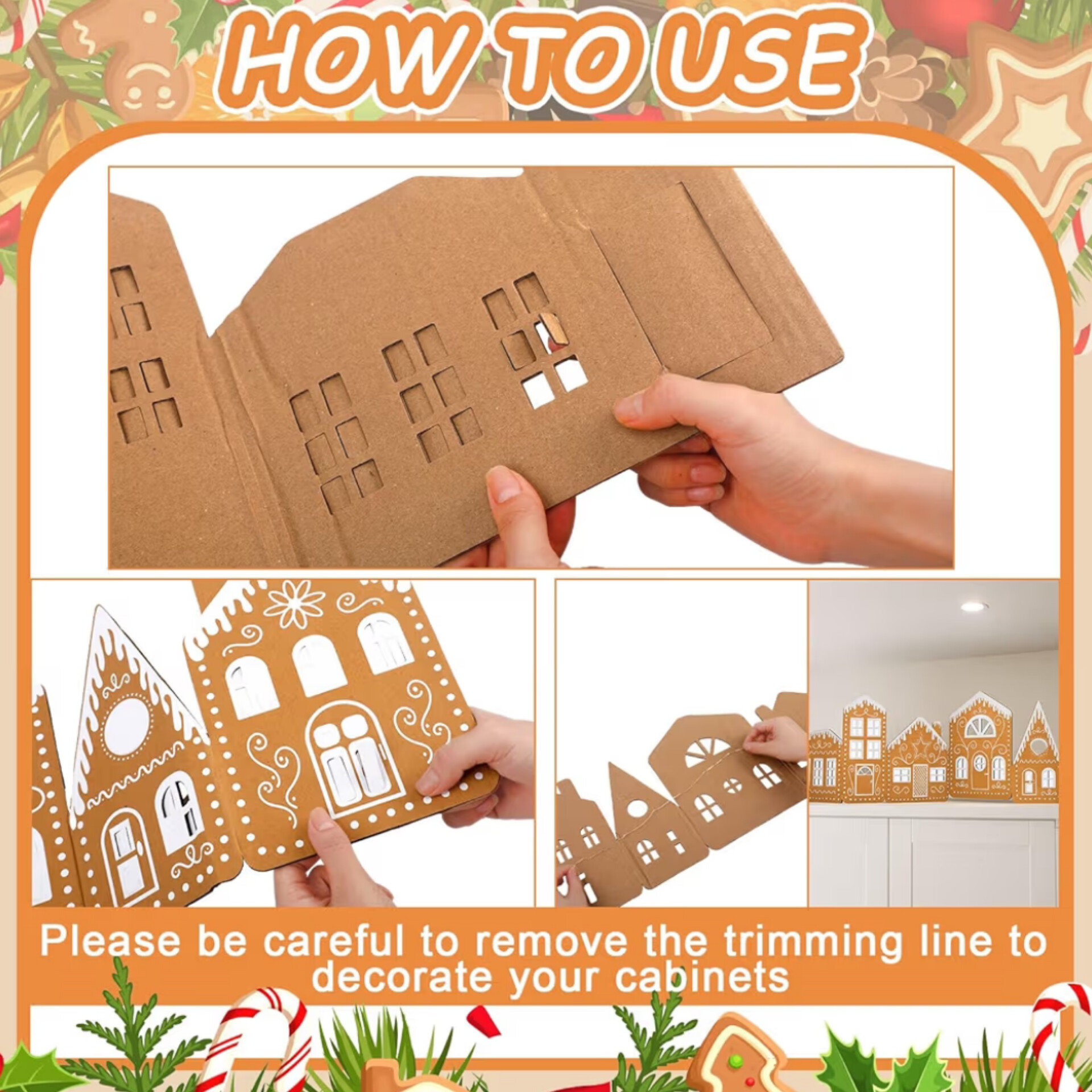 HOW TO USE

Please be careful to remove the trimming line to decorate your cabinets