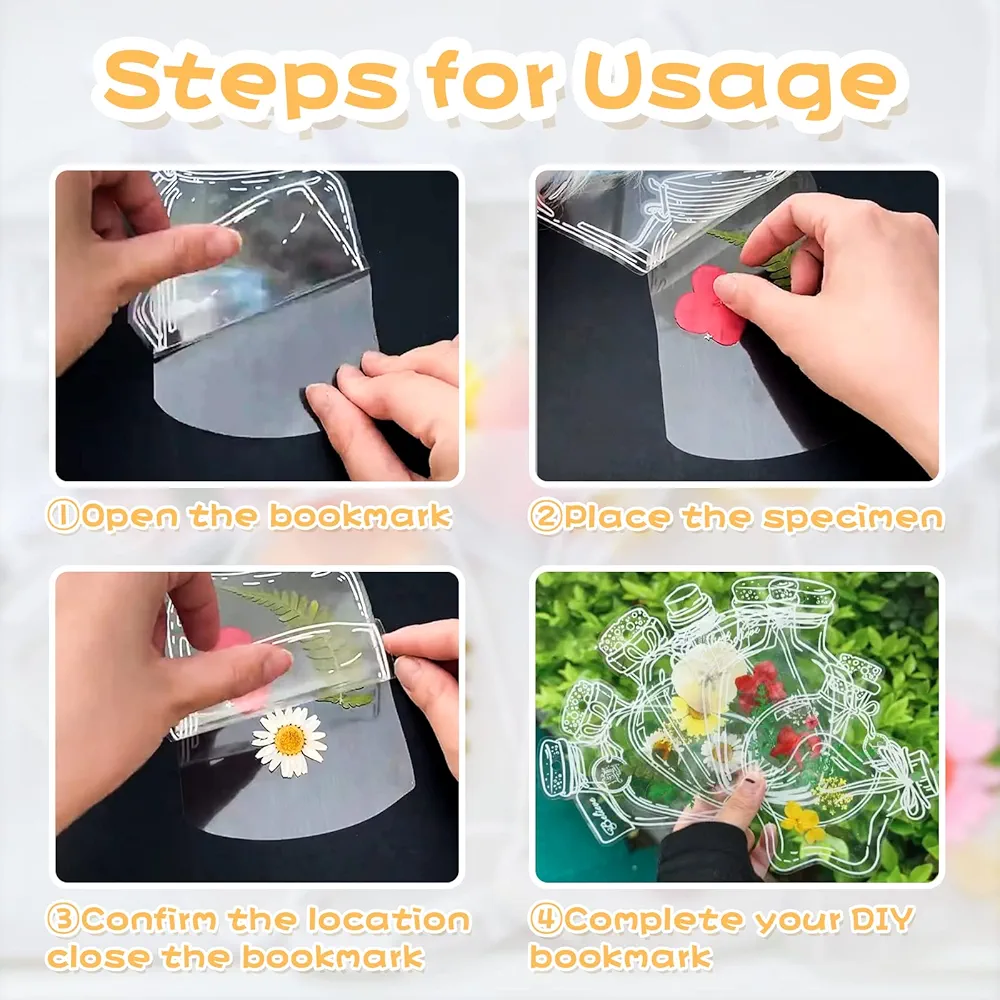 Steps for Usage

①Open the bookmark

②Place the specimen

③Confirm the location close the bookmark

④Complete your DIY bookmark