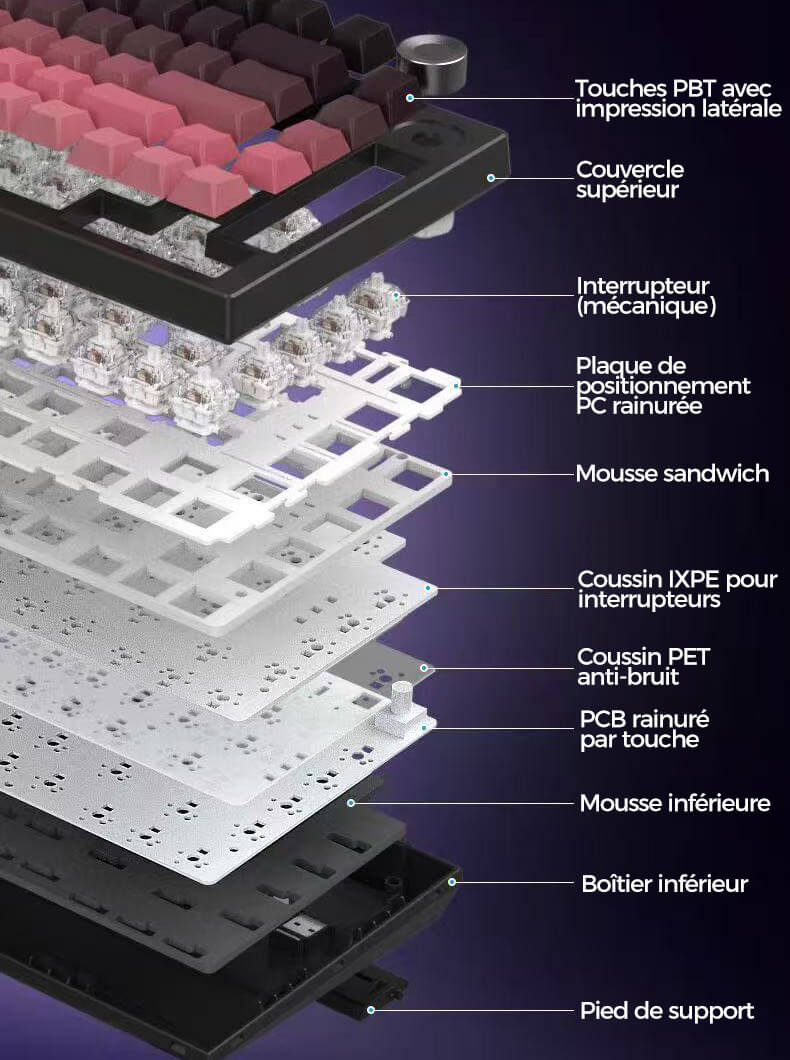 Touches PBT avec impression latérale

Couvercle supérieur

Interrupteur (mécanique)

Plaque de positionnement PC rainurée

Mousse sandwich

Coussin IXPE pour interrupteurs

Coussin PET anti-bruit

PCB rainuré par touche

Mousse inférieure

Boîtier inférieur

Pied de support