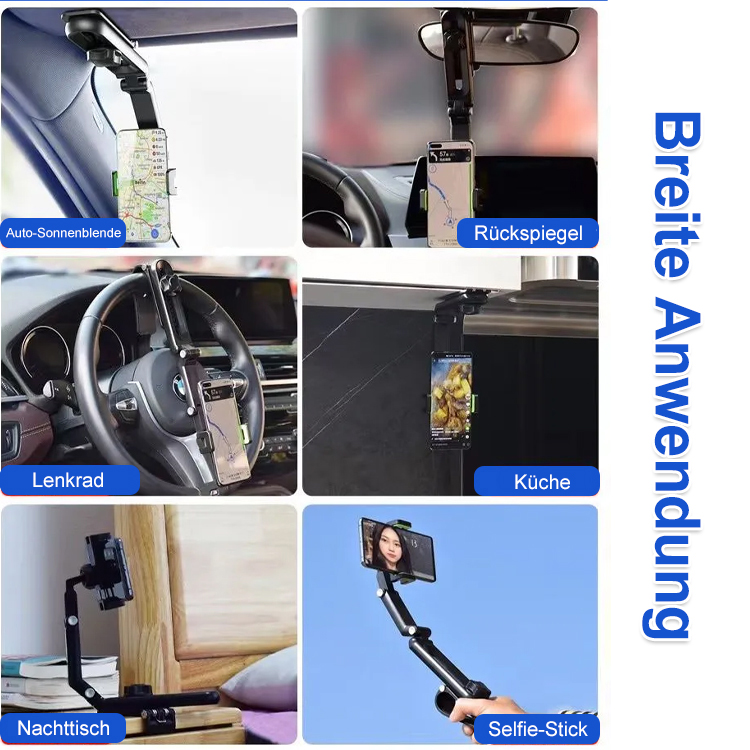 Auto-Sonnenblende

Rückspiegel

Lenkrad

Küche

Nachttisch

Selfie-Stick

Breite Anwendung