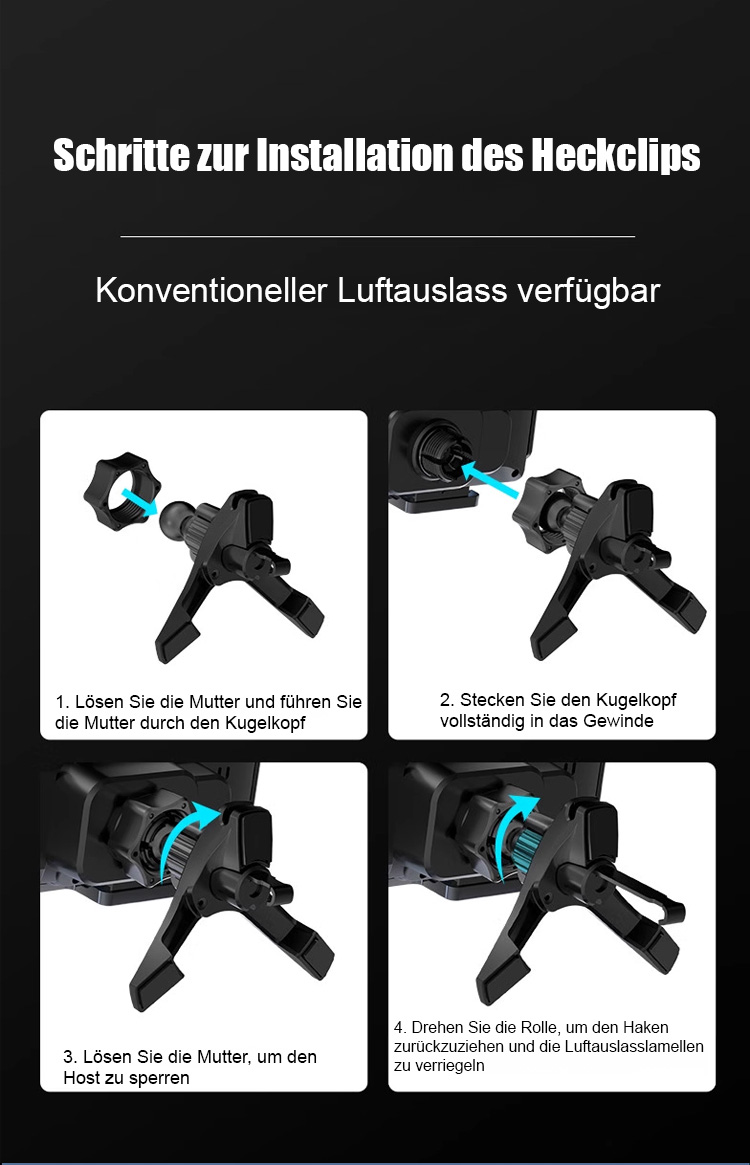 Schritte zur Installation des Heckclips

Konventioneller Luftauslass verfügbar

1. Lösen Sie die Mutter und führen Sie die Mutter durch den Kugelkopf

2. Stecken Sie den Kugelkopf vollständig in das Gewinde

3. Lösen Sie die Mutter, um den Host zu sperren

4. Drehen Sie die Rolle, um den Haken zurückzuziehen und die Luftauslasslamellen zu verriegeln