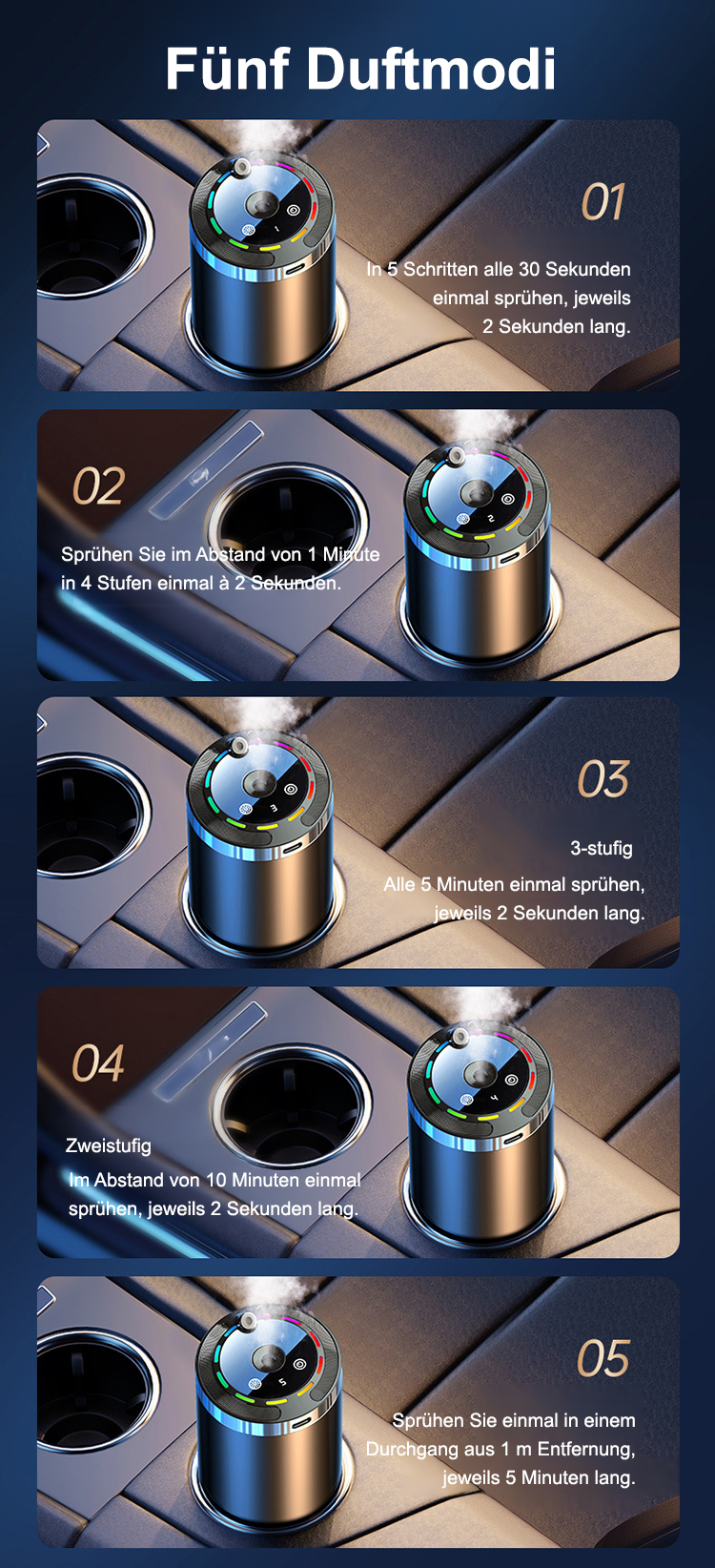 Fünf Duftmodi

01

In 5 Schritten alle 30 Sekunden einmal sprühen, jeweils 2 Sekunden lang.

02

Sprühen Sie im Abstand von 1 Minute in 4 Stufen einmal à 2 Sekunden.

03

3-stufig

Alle 5 Minuten einmal sprühen, jeweils 2 Sekunden lang.

04

Zweistufig

Im Abstand von 10 Minuten einmal sprühen, jeweils 2 Sekunden lang.

05

Sprühen Sie einmal in einem Durchgang aus 1 m Entfernung, jeweils 5 Minuten lang.