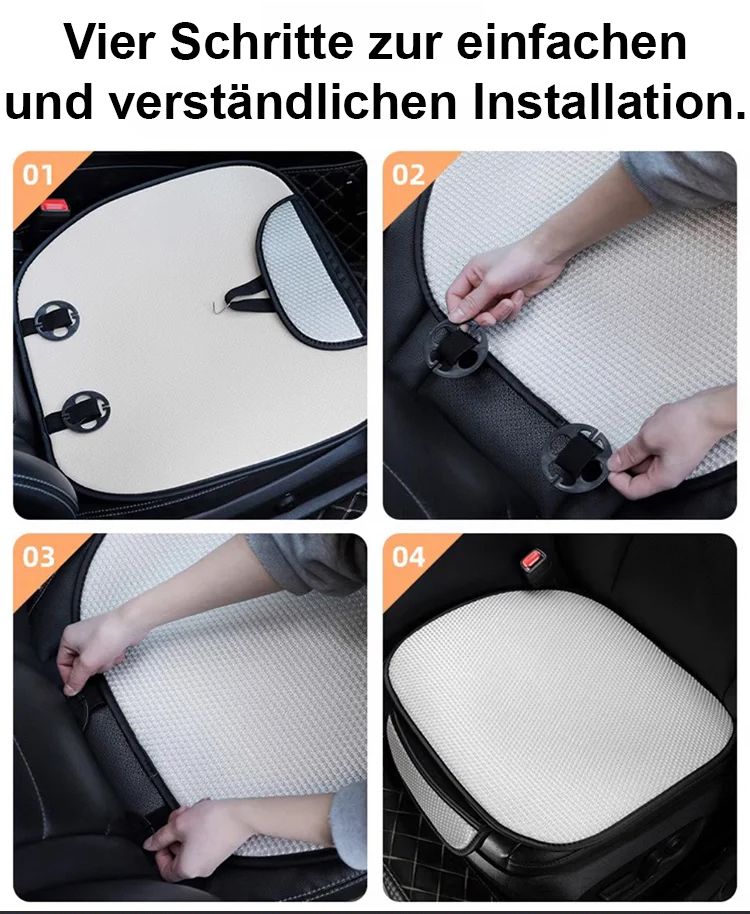 Vier Schritte zur einfachen und verständlichen Installation.

01

02

03

04