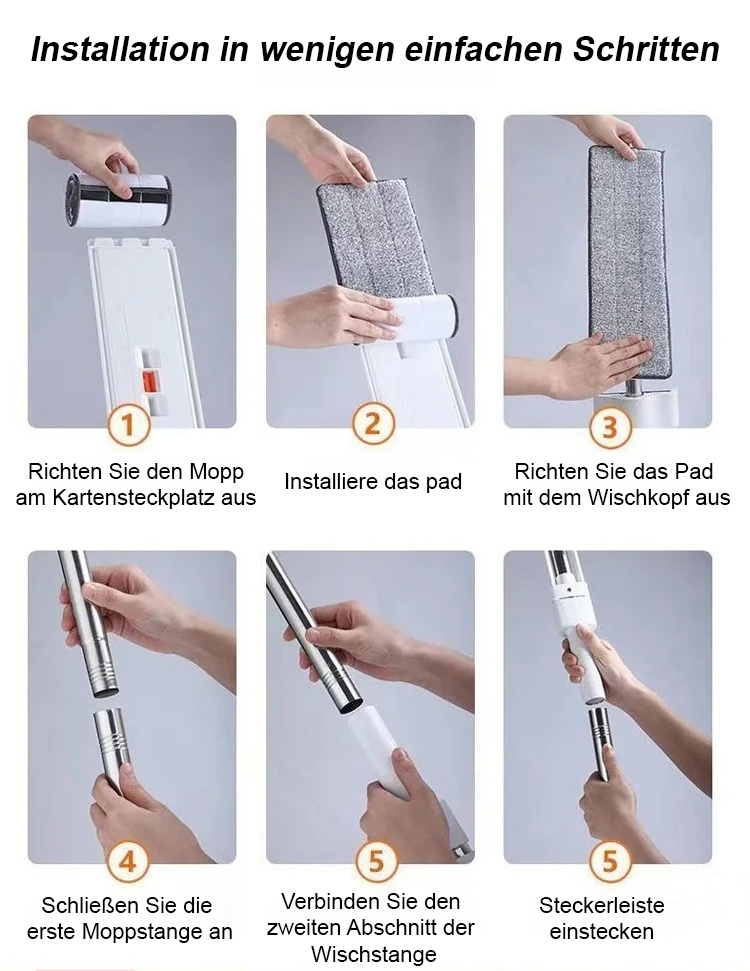 Installation in wenigen einfachen Schritten

1

Richten Sie den Mopp am Kartensteckplatz aus

2

Installiere das pad

3

Richten Sie das Pad mit dem Wischkopf aus

4

Schließen Sie die erste Moppstange an

5

Verbinden Sie den zweiten Abschnitt der Wischstange

5

Steckerleiste einstecken