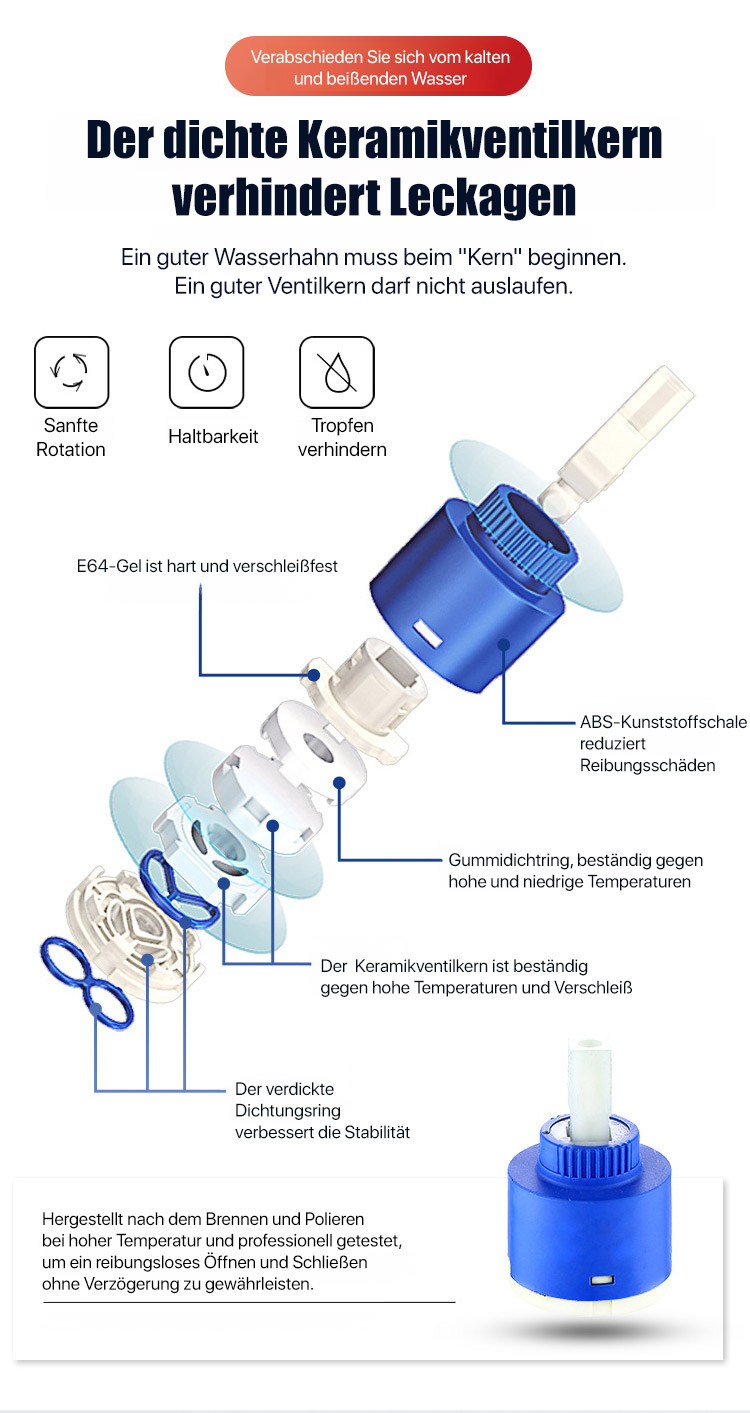 Verabschieden Sie sich vom kalten und beißenden Wasser

Der dichte Keramikventilkern verhindert Leckagen

Ein guter Wasserhahn muss beim "Kern" beginnen.
Ein guter Ventilkern darf nicht auslaufen.

Sanfte Rotation

Haltbarkeit

Tropfen verhindern

E64-Gel ist hart und verschleißfest

ABS-Kunststoffschale reduziert Reibungsschäden

Gummidichtring, beständig gegen hohe und niedrige Temperaturen

Der Keramikventilkern ist beständig gegen hohe Temperaturen und Verschleiß

Der verdickte Dichtungsring verbessert die Stabilität

Hergestellt nach dem Brennen und Polieren bei hoher Temperatur und professionell getestet, um ein reibungsloses Öffnen und Schließen ohne Verzögerung zu gewährleisten.