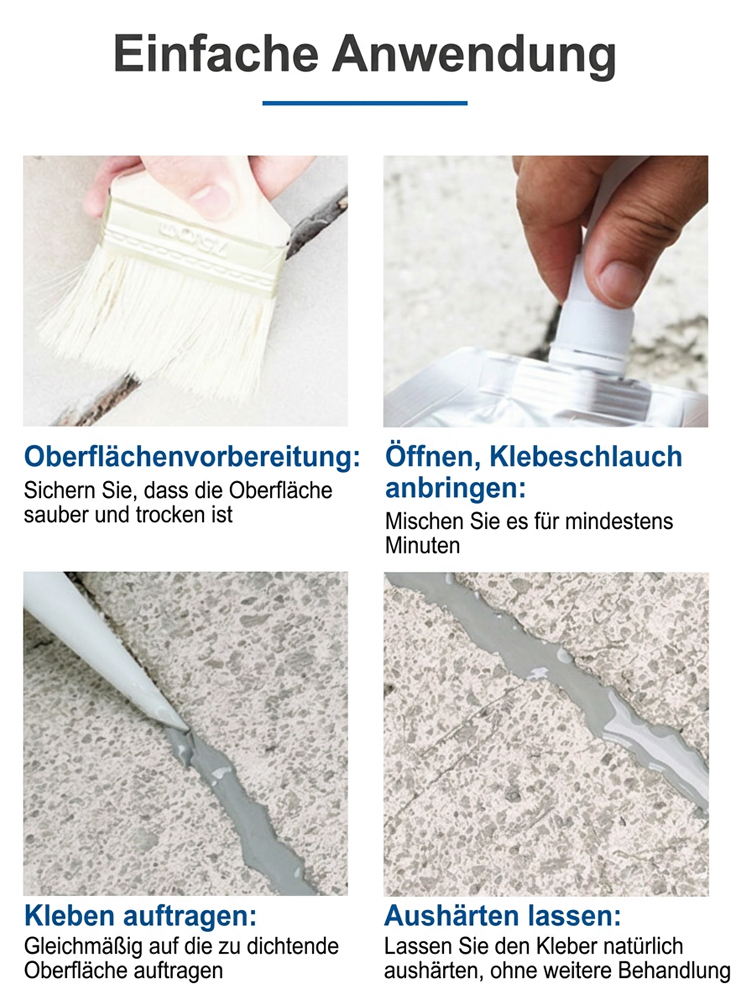 Einfache Anwendung

Oberflächenvorbereitung:
Sichern Sie, dass die Oberfläche sauber und trocken ist

Öffnen, Klebeschlauch anbringen:
Mischen Sie es für mindestens Minuten

Kleben auftragen:
Gleichmäßig auf die zu dichtende Oberfläche auftragen

Aushärten lassen:
Lassen Sie den Kleber natürlich aushärten, ohne weitere Behandlung