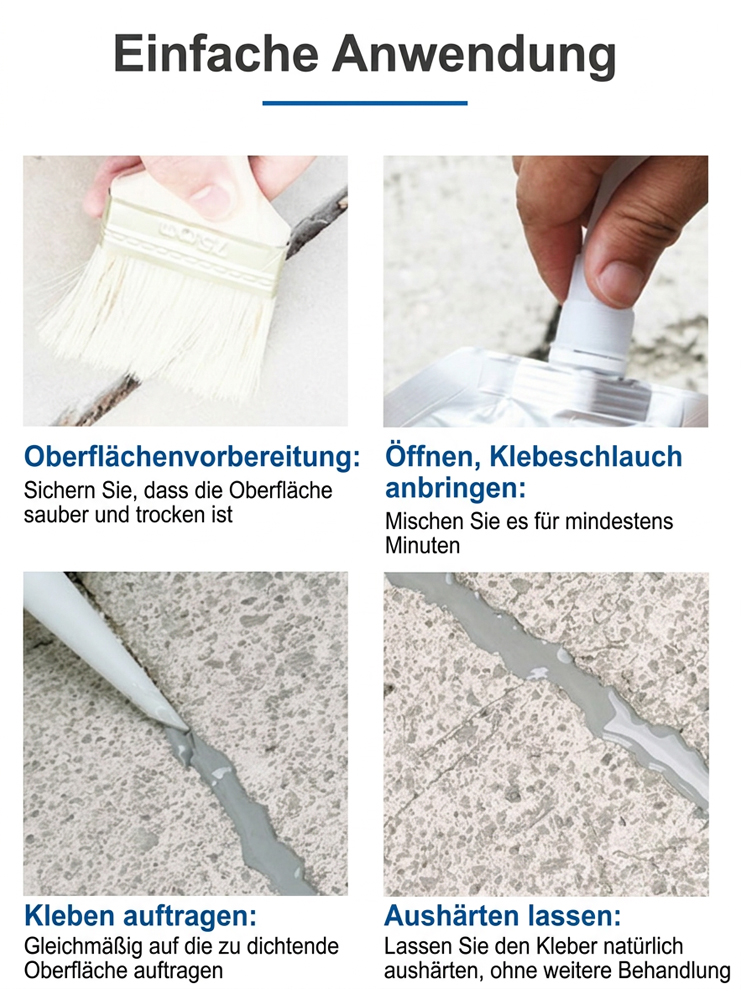 Einfache Anwendung

Oberflächenvorbereitung:
Sichern Sie, dass die Oberfläche sauber und trocken ist

Öffnen, Klebeschlauch anbringen:
Mischen Sie es für mindestens Minuten

Kleben auftragen:
Gleichmäßig auf die zu dichtende Oberfläche auftragen

Aushärten lassen:
Lassen Sie den Kleber natürlich aushärten, ohne weitere Behandlung