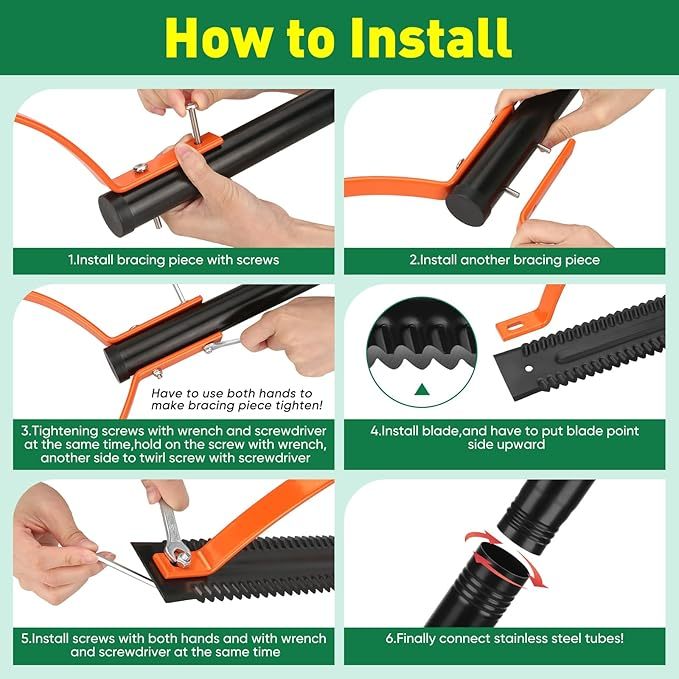 How to Install

1.Install bracing piece with screws

2.Install another bracing piece

Have to use both hands to make bracing piece tighten!

3.Tightening screws with wrench and screwdriver at the same time,hold on the screw with wrench, another side to twirl screw with screwdriver

4.Install blade,and have to put blade point side upward

5.Install screws with both hands and with wrench and screwdriver at the same time

6.Finally connect stainless steel tubes!