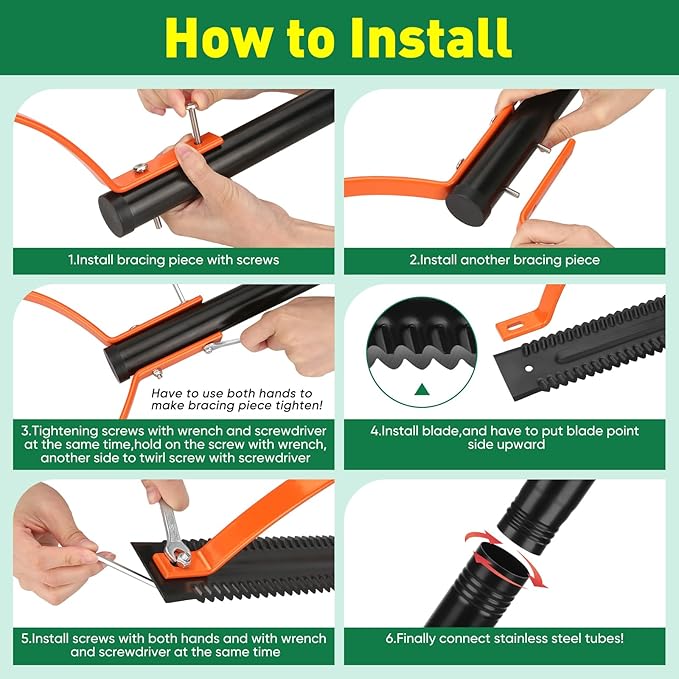 How to Install

1.Install bracing piece with screws

2.Install another bracing piece

Have to use both hands to make bracing piece tighten!

3.Tightening screws with wrench and screwdriver at the same time,hold on the screw with wrench, another side to twirl screw with screwdriver

4.Install blade,and have to put blade point side upward

5.Install screws with both hands and with wrench and screwdriver at the same time

6.Finally connect stainless steel tubes!