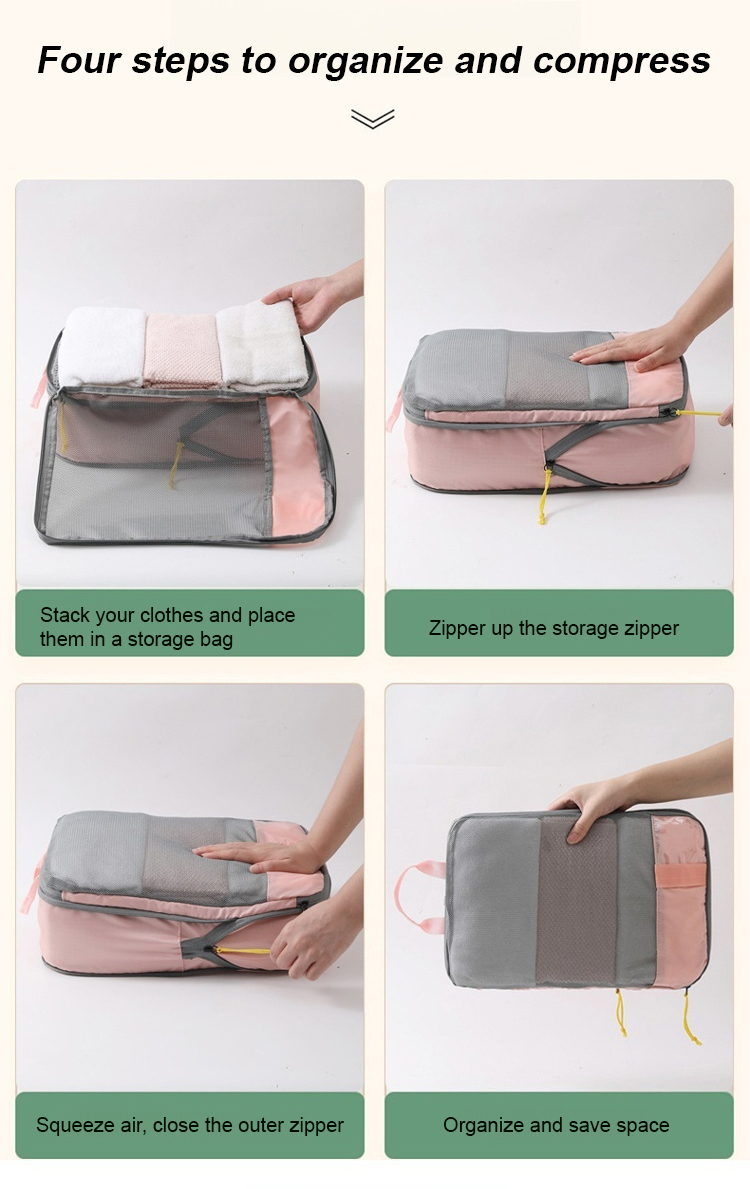 Four steps to organize and compress

Stack your clothes and place them in a storage bag

Zipper up the storage zipper

Squeeze air, close the outer zipper

Organize and save space