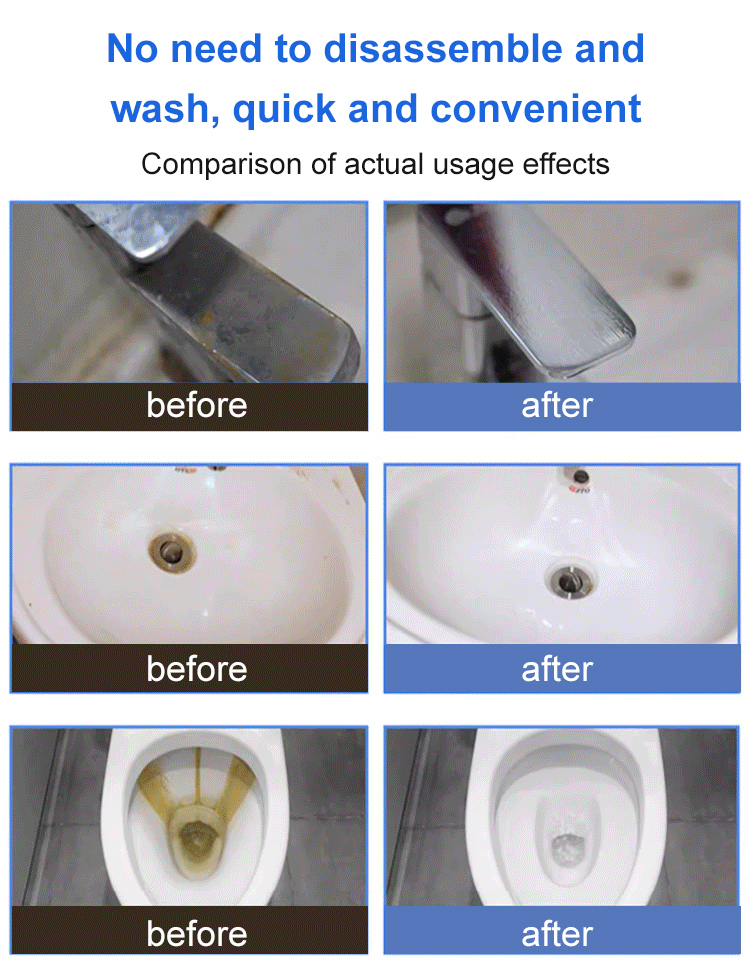 No need to disassemble and wash, quick and convenient

Comparison of actual usage effects

before

after

before

after

before

after