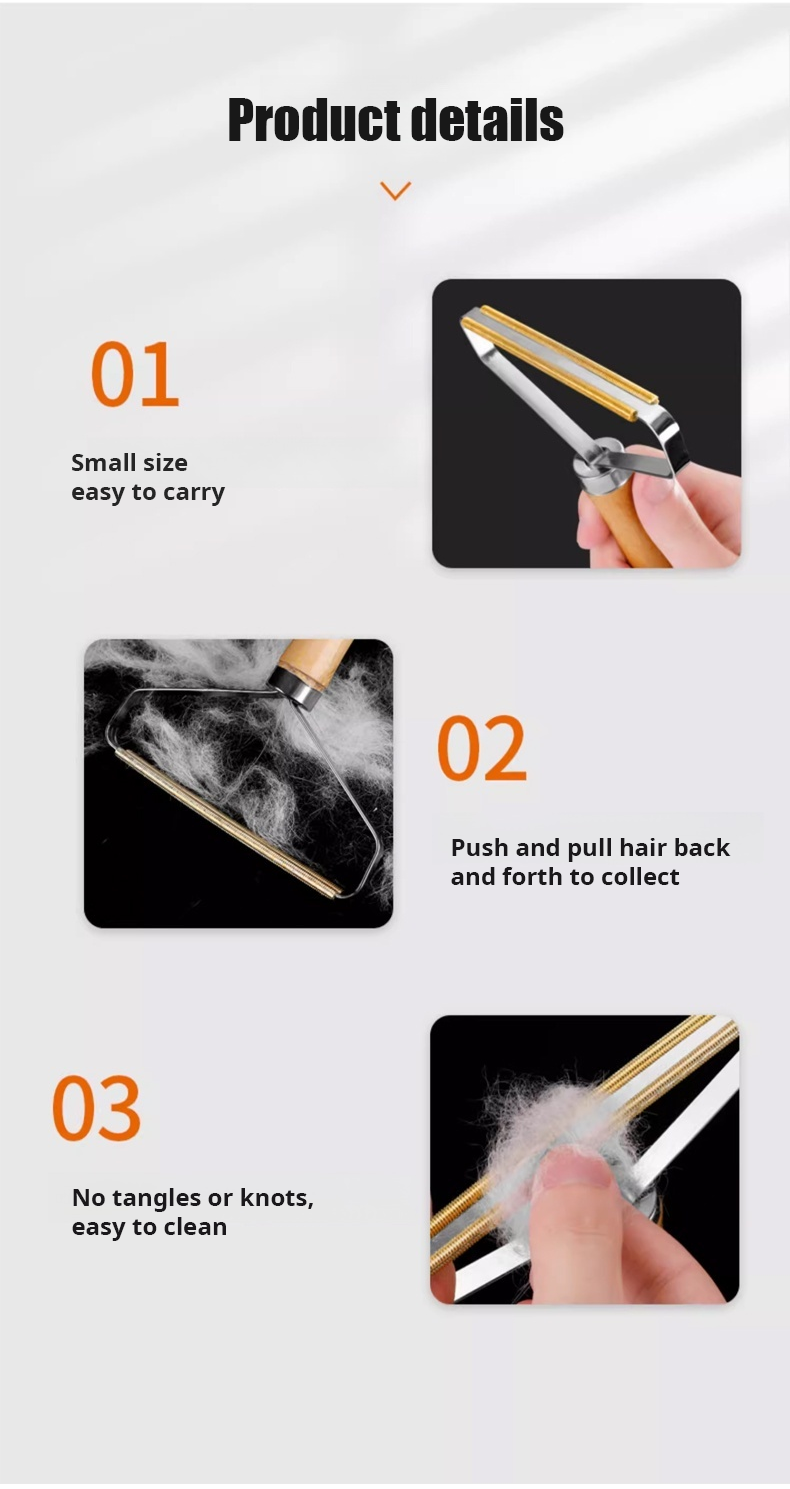 Product details

01

Small size
easy to carry

02

Push and pull hair back and forth to collect

03

No tangles or knots, easy to clean