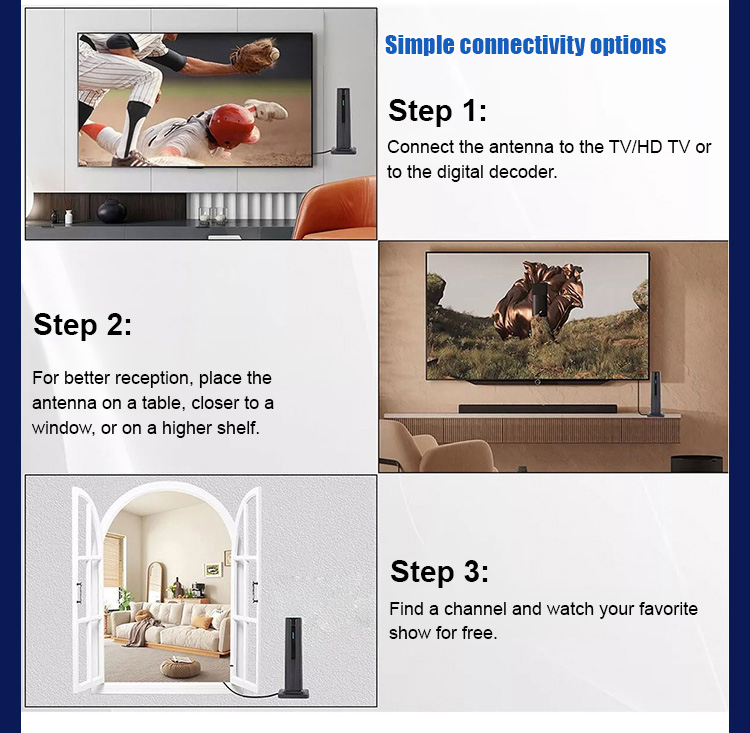 Simple connectivity options

Step 1:

Connect the antenna to the TV/HD TV or to the digital decoder.

Step 2:

For better reception, place the antenna on a table, closer to a window, or on a higher shelf.

Step 3:

Find a channel and watch your favorite show for free.