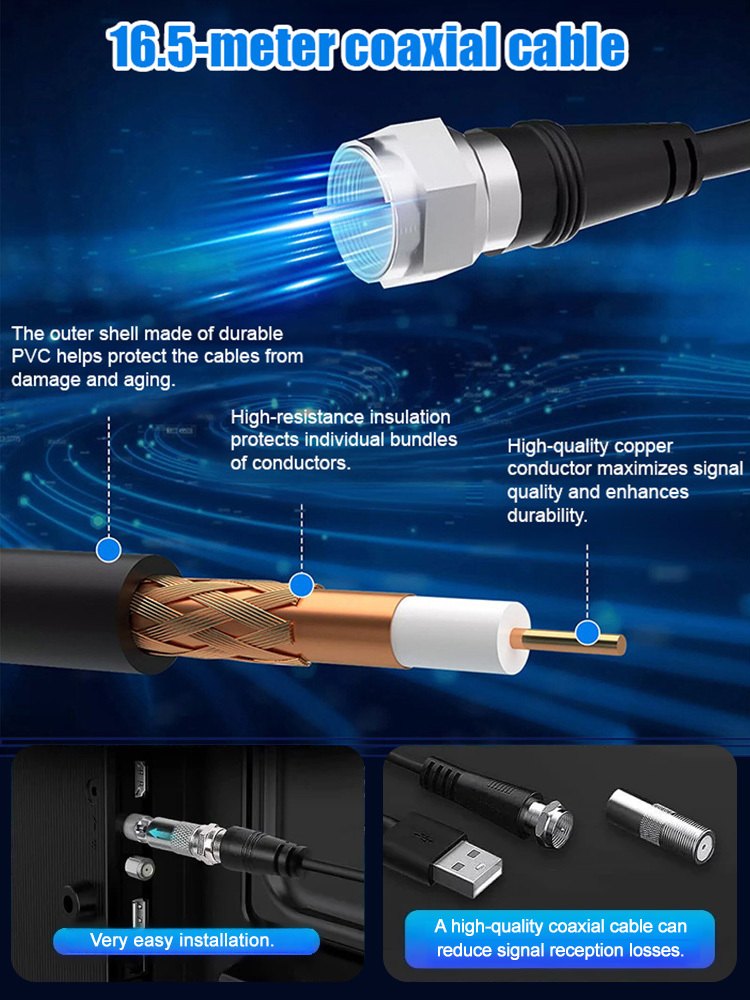 16.5-meter coaxial cable

The outer shell made of durable PVC helps protect the cables from damage and aging.

High-resistance insulation protects individual bundles of conductors.

High-quality copper conductor maximizes signal quality and enhances durability.

Very easy installation.

A high-quality coaxial cable can reduce signal reception losses.