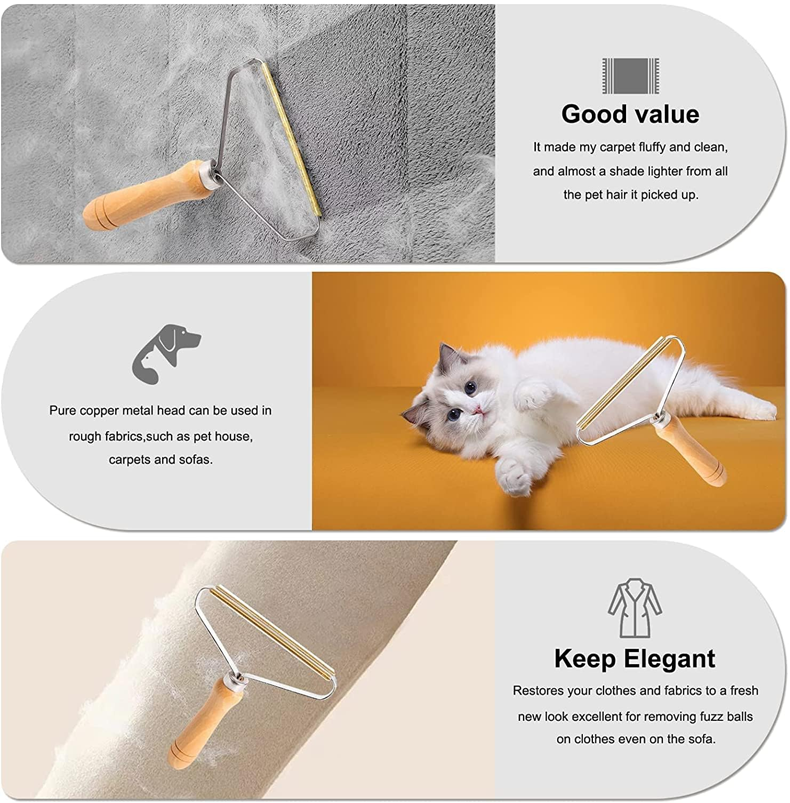 Good value

It made my carpet fluffy and clean, and almost a shade lighter from all the pet hair it picked up.

Pure copper metal head can be used in rough fabrics,such as pet house, carpets and sofas.

Keep Elegant

Restores your clothes and fabrics to a fresh new look excellent for removing fuzz balls on clothes even on the sofa.