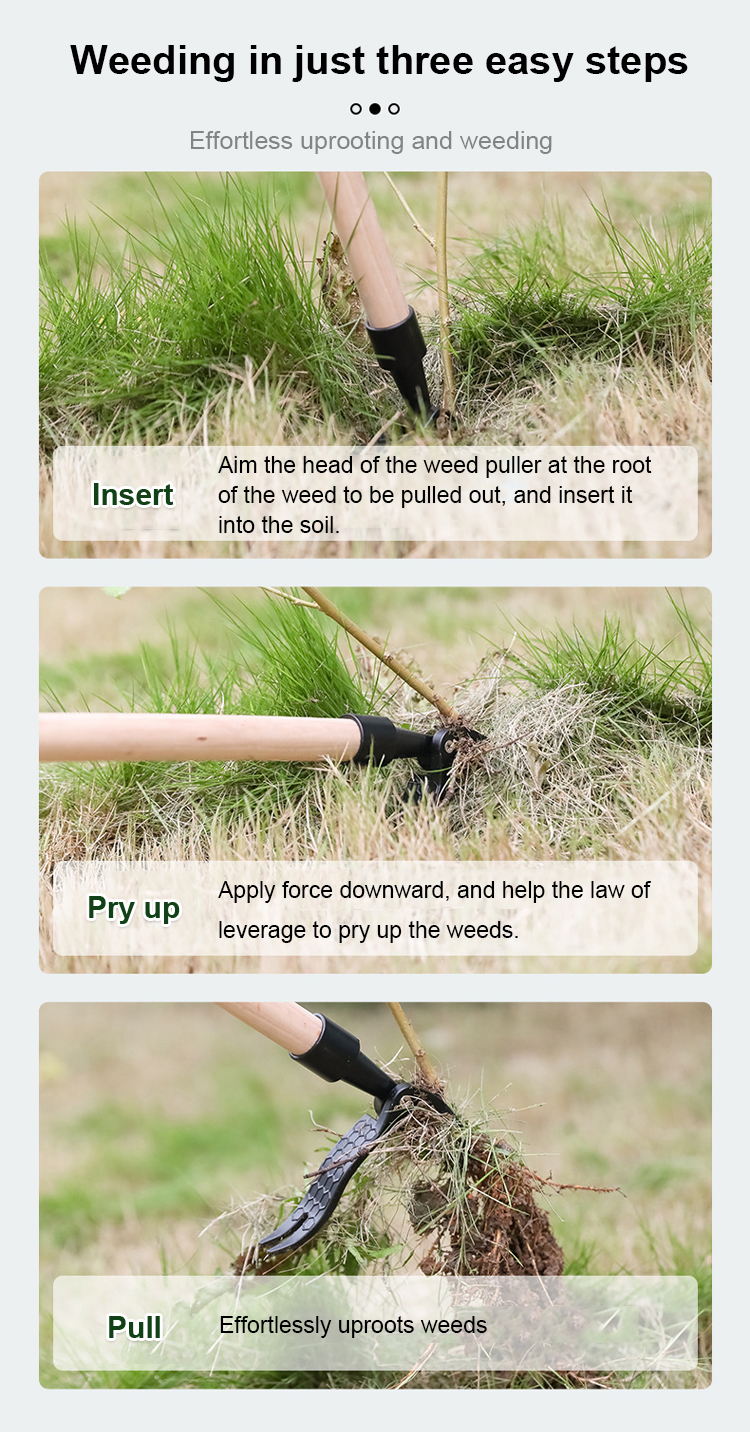 Weeding in just three easy steps

Effortless uprooting and weeding

Insert

Aim the head of the weed puller at the root of the weed to be pulled out, and insert it into the soil.

Pry up

Apply force downward, and help the law of leverage to pry up the weeds.

Pull

Effortlessly uproots weeds