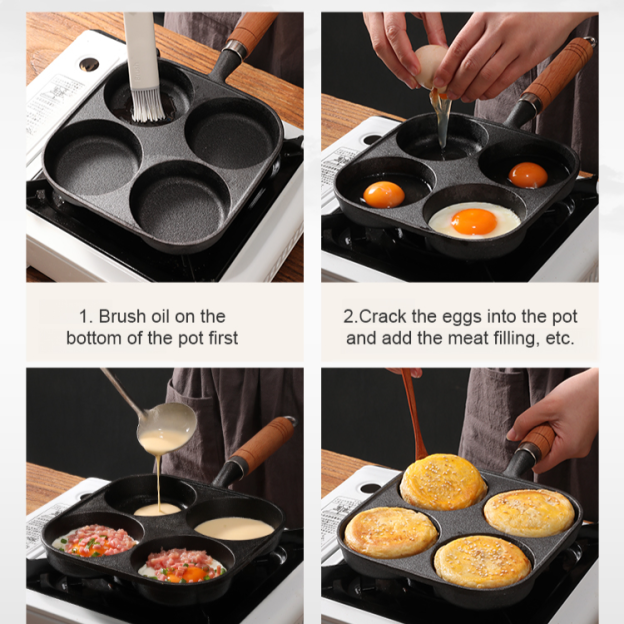 1. Brush oil on the bottom of the pot first

2.Crack the eggs into the pot and add the meat filling, etc.