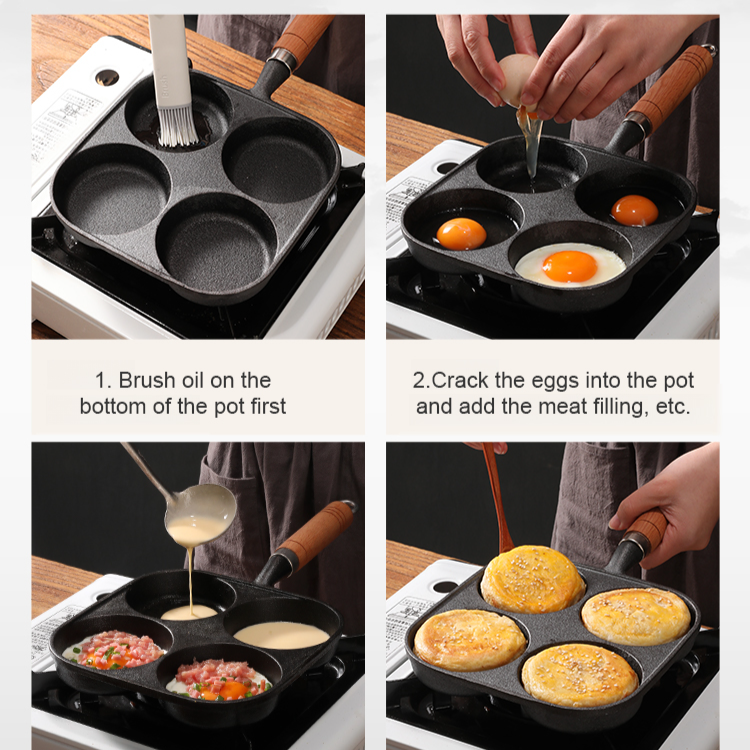 1. Brush oil on the bottom of the pot first

2.Crack the eggs into the pot and add the meat filling, etc.