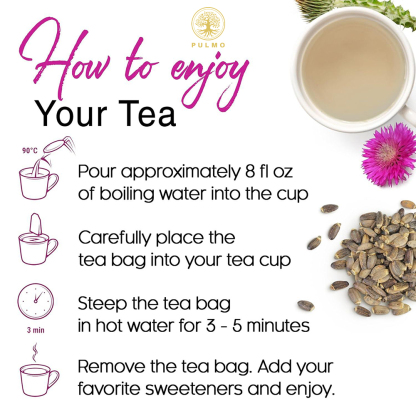 PULMO

How to enjoy
Your Tea

90°C

Pour approximately 8 fl oz of boiling water into the cup

Carefully place the tea bag into your tea cup

3 min

Steep the tea bag in hot water for 3 - 5 minutes

Remove the tea bag. Add your favorite sweeteners and enjoy.