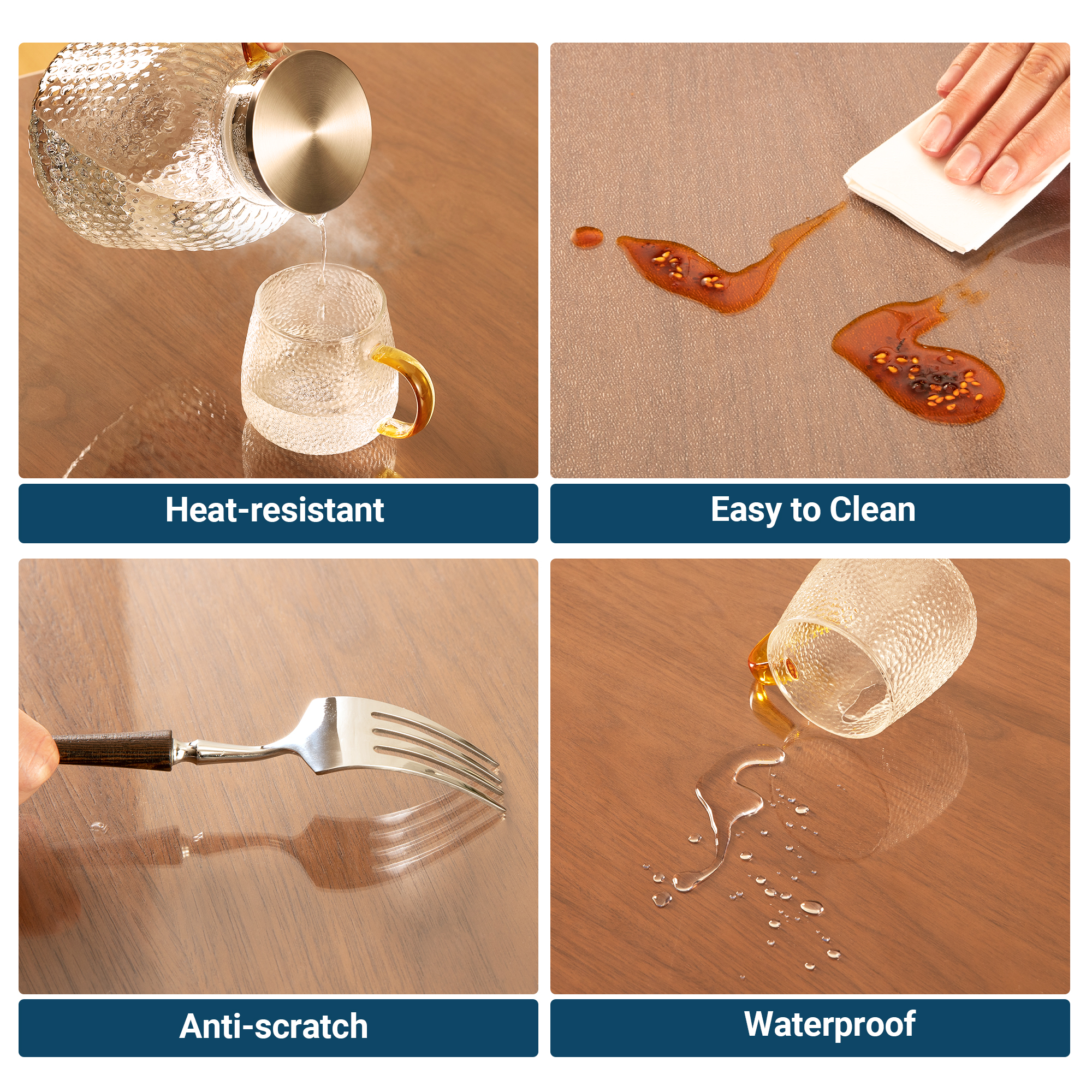 Heat-resistant

Easy to Clean

Anti-scratch

Waterproof