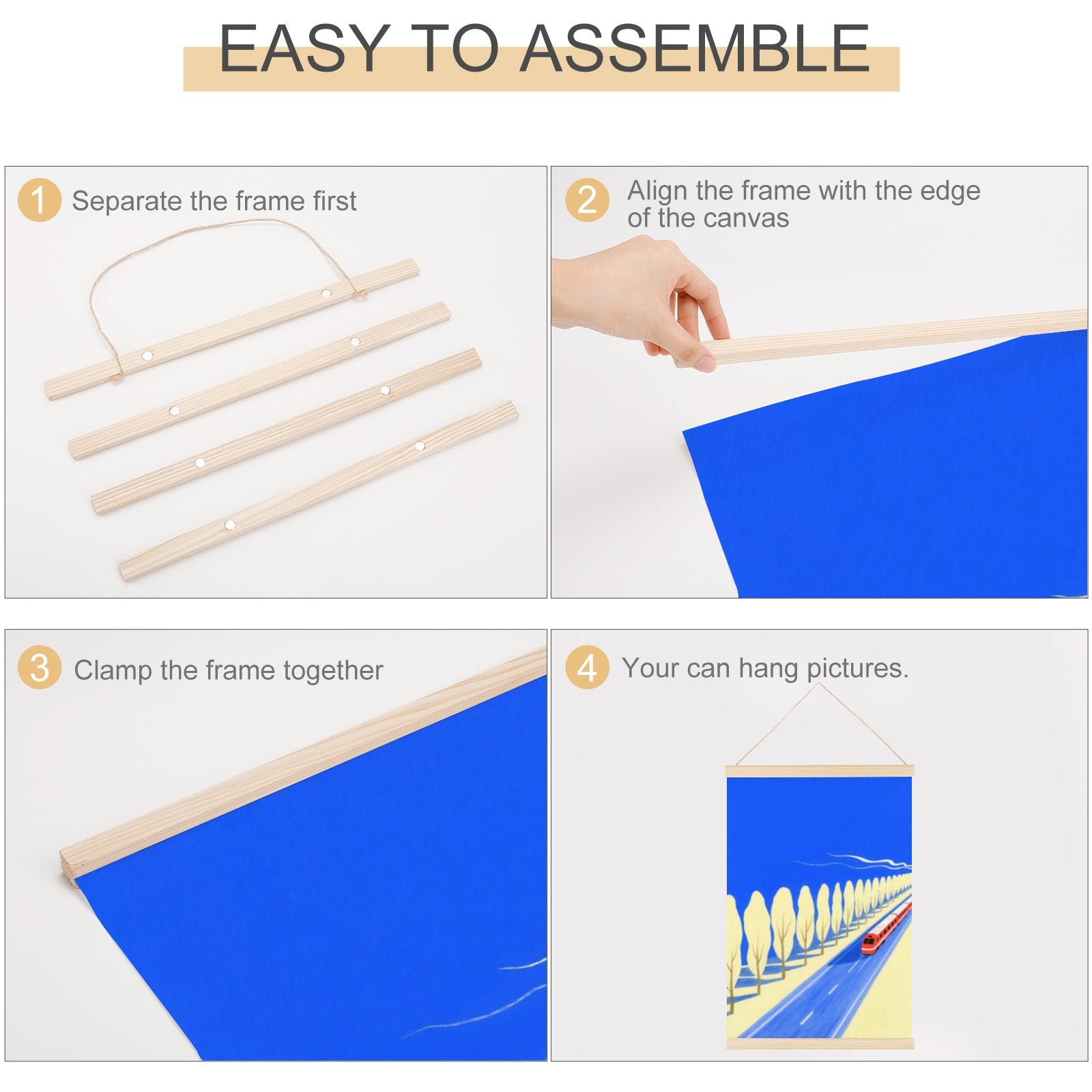 EASY TO ASSEMBLE

1 Separate the frame first

2 Align the frame with the edge of the canvas

3 Clamp the frame together

4 Your can hang pictures.