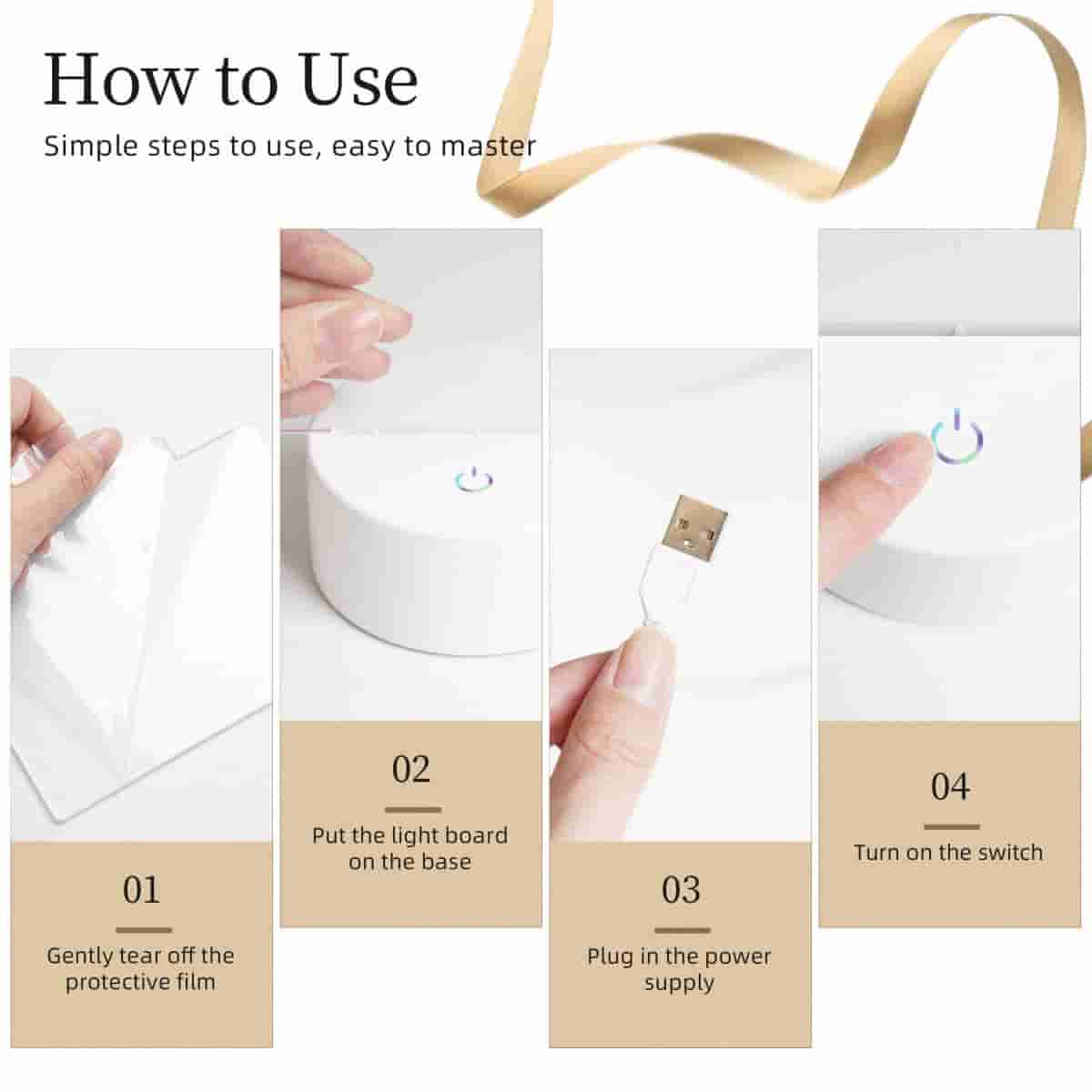 How to Use

Simple steps to use, easy to master

01

Gently tear off the protective film

02

Put the light board on the base

03

Plug in the power supply

04

Turn on the switch