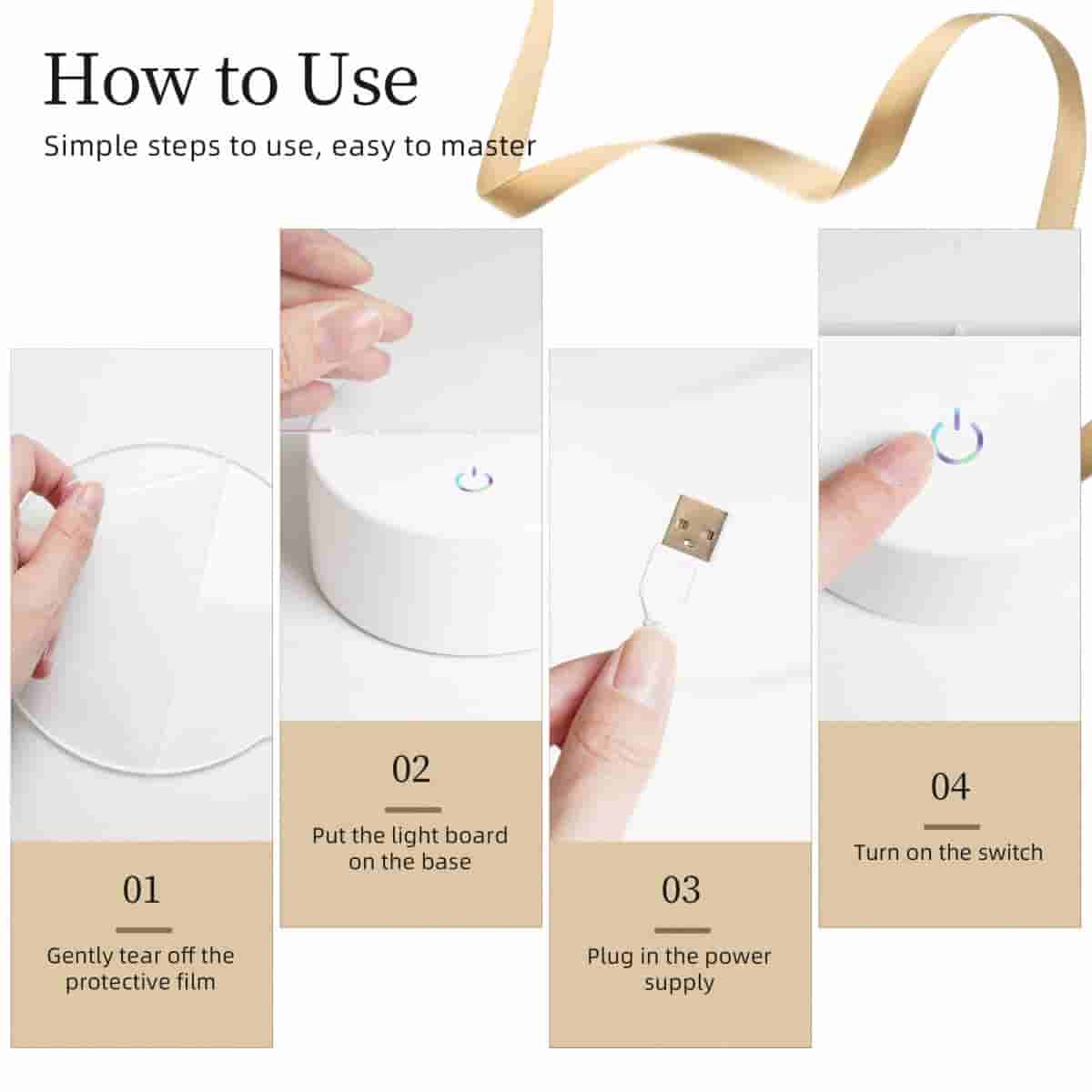 How to Use

Simple steps to use, easy to master

01

Gently tear off the protective film

02

Put the light board on the base

03

Plug in the power supply

04

Turn on the switch