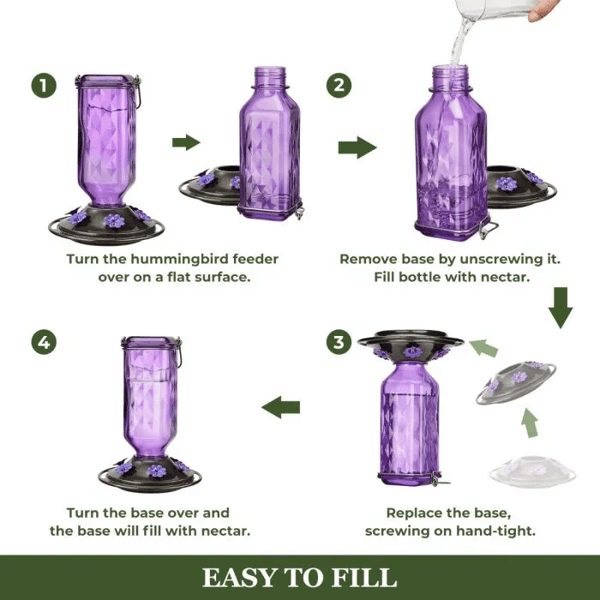 1

Turn the hummingbird feeder over on a flat surface.

2

Remove base by unscrewing it. Fill bottle with nectar.

3

Replace the base, screwing on hand-tight.

4

Turn the base over and the base will fill with nectar.

EASY TO FILL