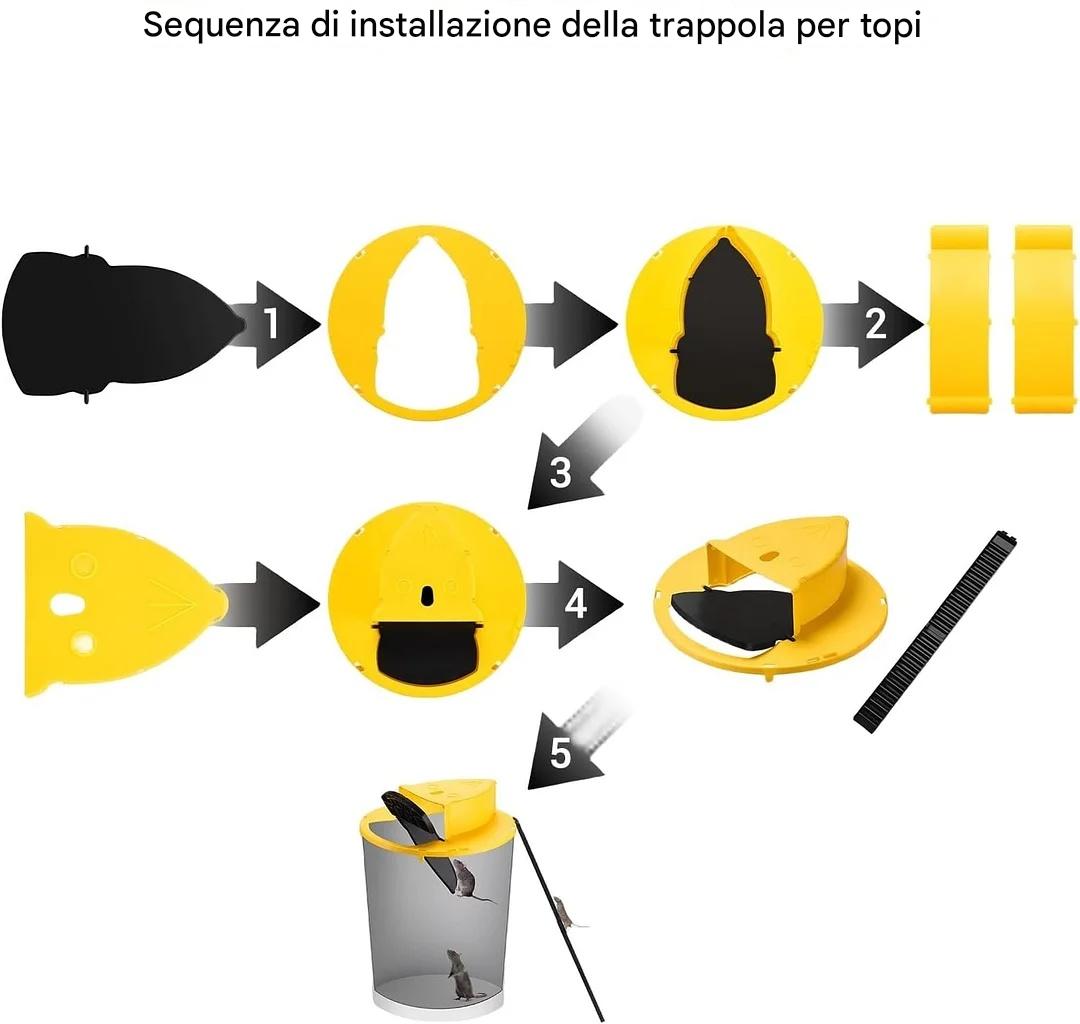 Sequenza di installazione della trappola per topi

1

2

3

4

5