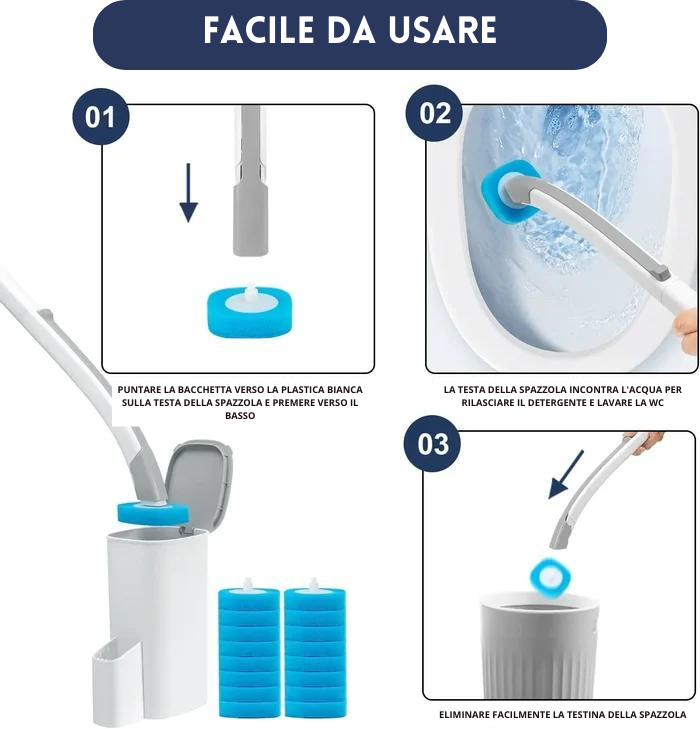 FACILE DA USARE

01

PUNTARE LA BACCHETTA VERSO LA PLASTICA BIANCA SULLA TESTA DELLA SPAZZOLA E PREMERE VERSO IL BASSO

02

LA TESTA DELLA SPAZZOLA INCONTRA L'ACQUA PER RILASCIARE IL DETERGENTE E LAVARE LA WC

03

ELIMINARE FACILMENTE LA TESTINA DELLA SPAZZOLA