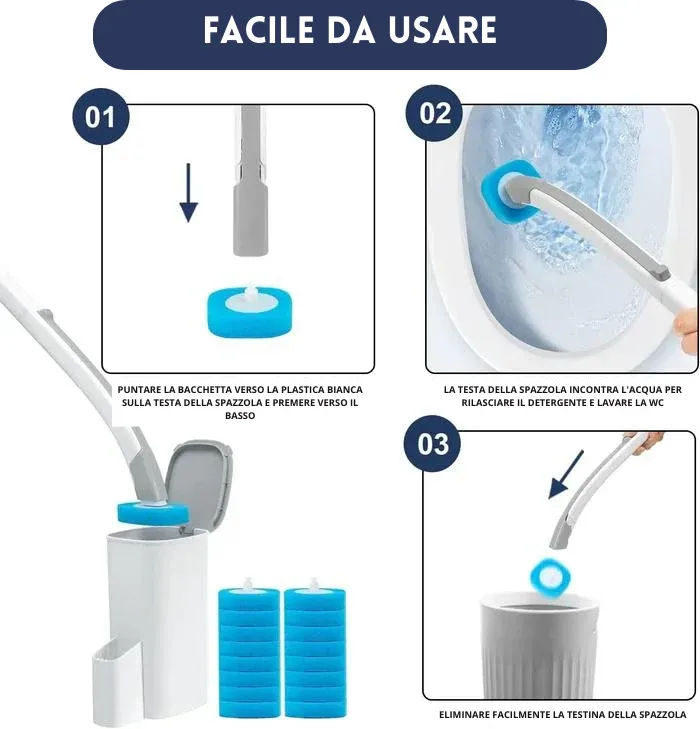 FACILE DA USARE

01

PUNTARE LA BACCHETTA VERSO LA PLASTICA BIANCA SULLA TESTA DELLA SPAZZOLA E PREMERE VERSO IL BASSO

02

LA TESTA DELLA SPAZZOLA INCONTRA L'ACQUA PER RILASCIARE IL DETERGENTE E LAVARE LA WC

03

ELIMINARE FACILMENTE LA TESTINA DELLA SPAZZOLA