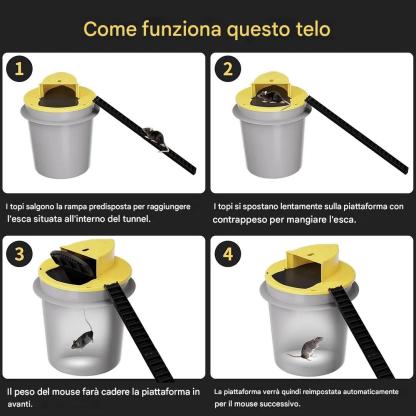 Come funziona questo telo

1

I topi salgono la rampa predisposta per raggiungere l'esca situata all'interno del tunnel.

2

I topi si spostano lentamente sulla piattaforma con contrappeso per mangiare l'esca.

3

Il peso del mouse farà cadere la piattaforma in avanti.

4

La piattaforma verrà quindi reimpostata automaticamente per il mouse successivo.